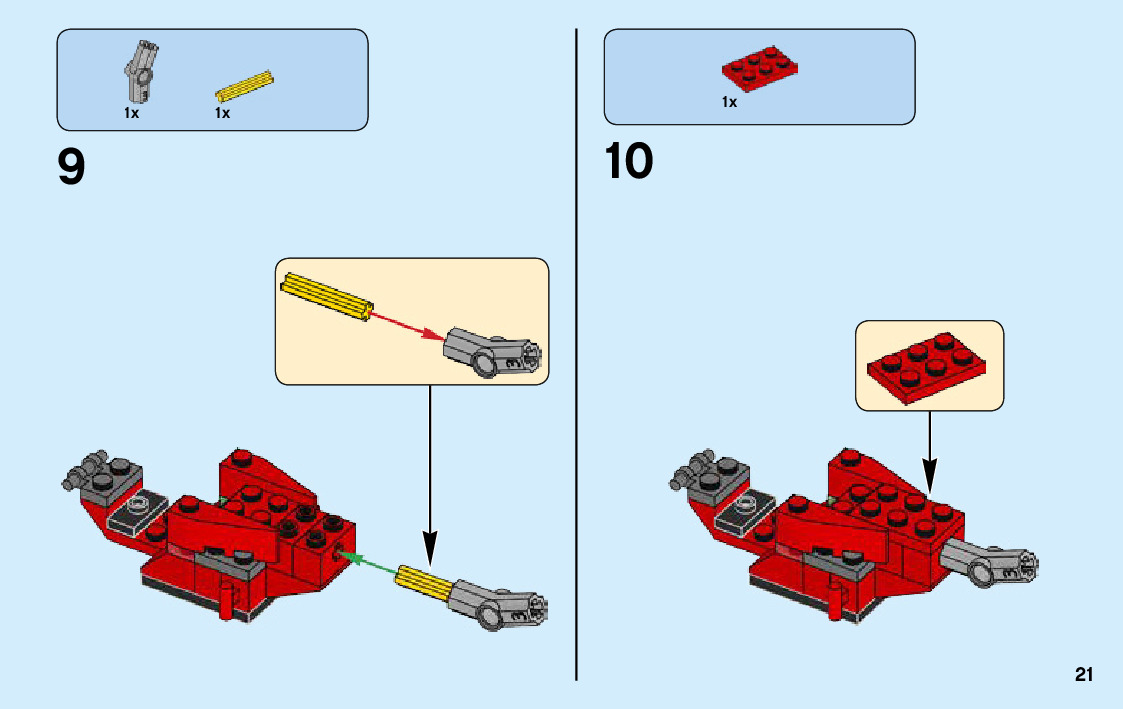 1x 1x

9

1x

10

21