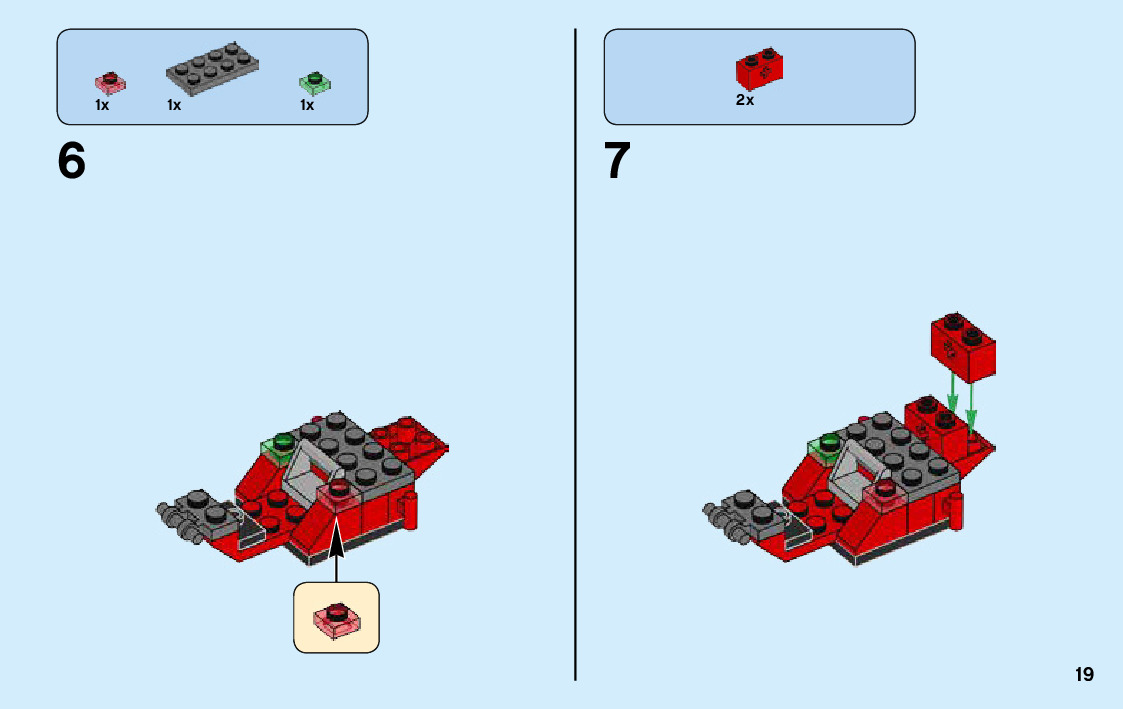 1x 1x 1x

6

2x

7

19