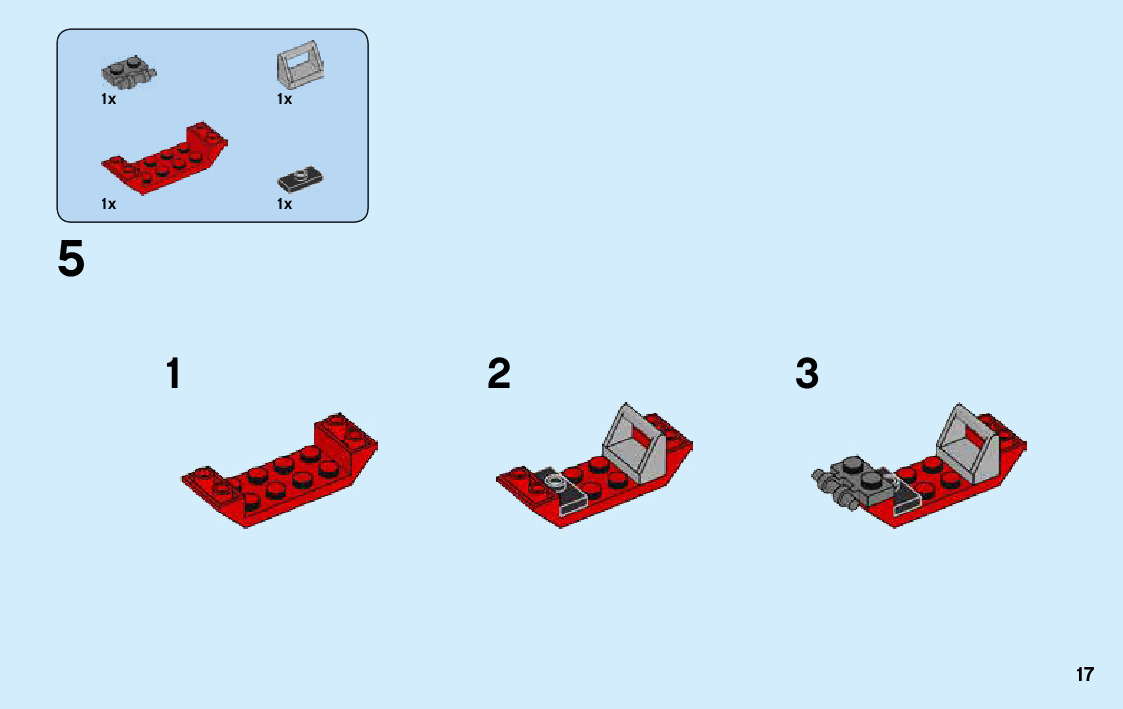 1x
1x
1x
1x

5

1

2

3

17