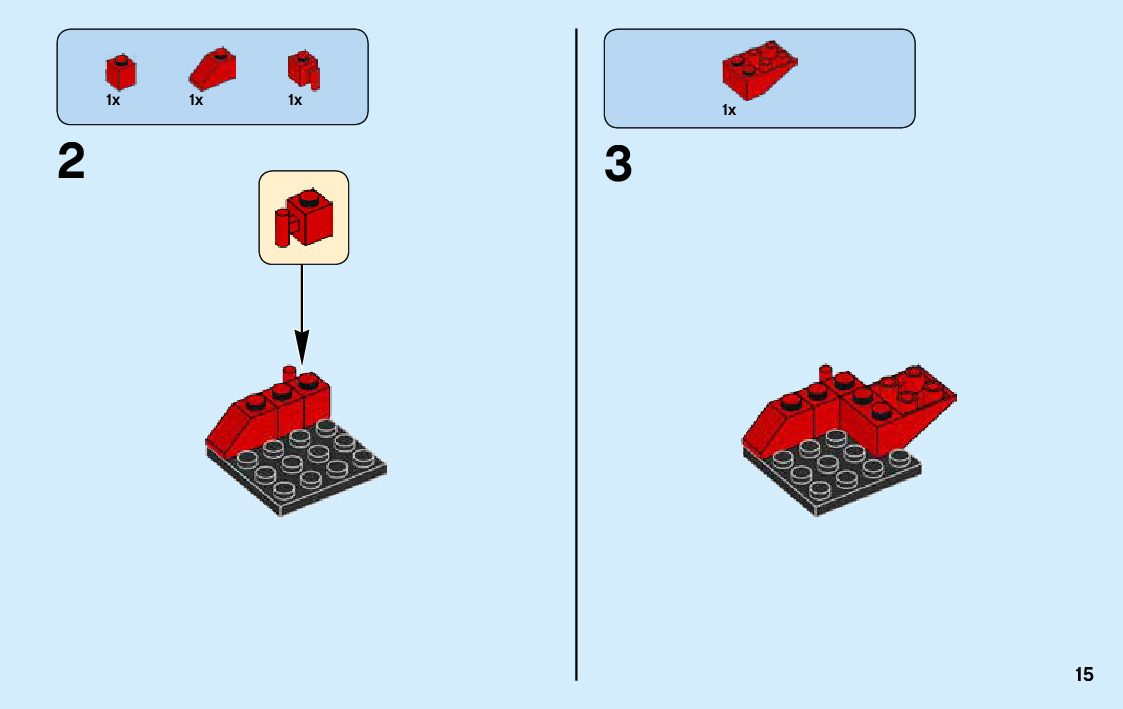 1x 1x 1x

2

1x

3

15