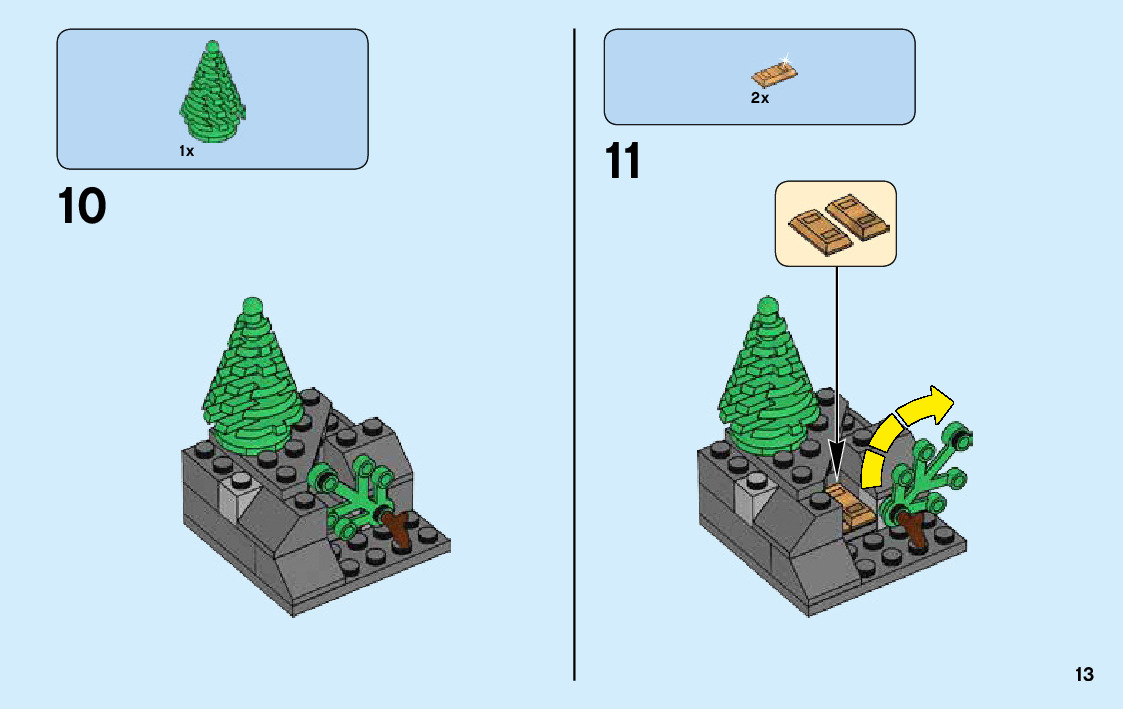 1x

10

2x

11

13