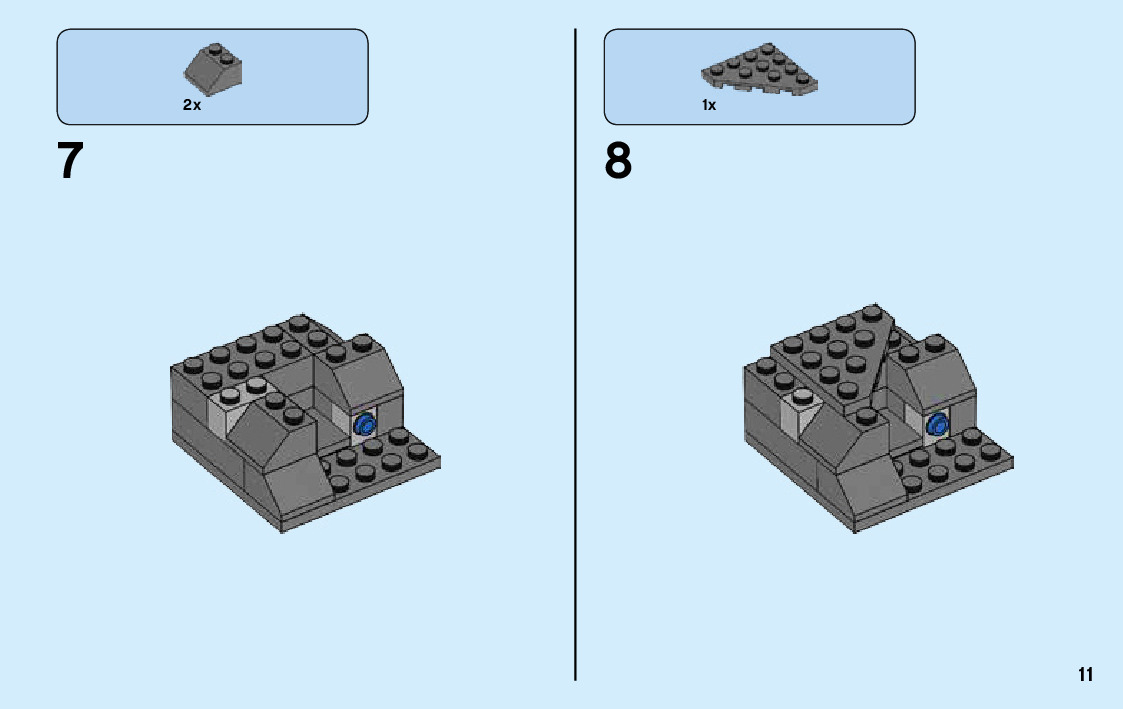 2x

7

1x

8

11