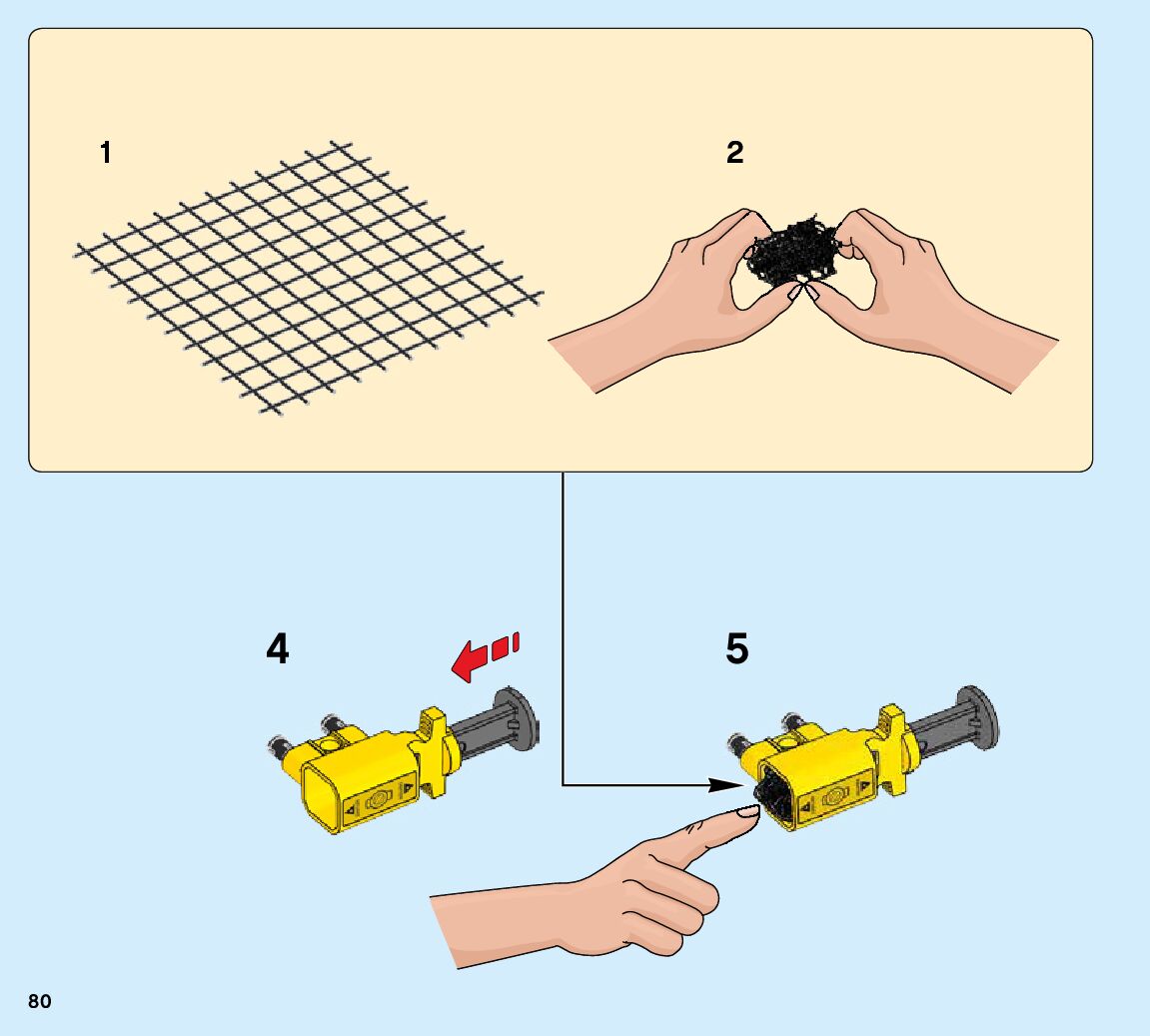 1

2

4

5

80