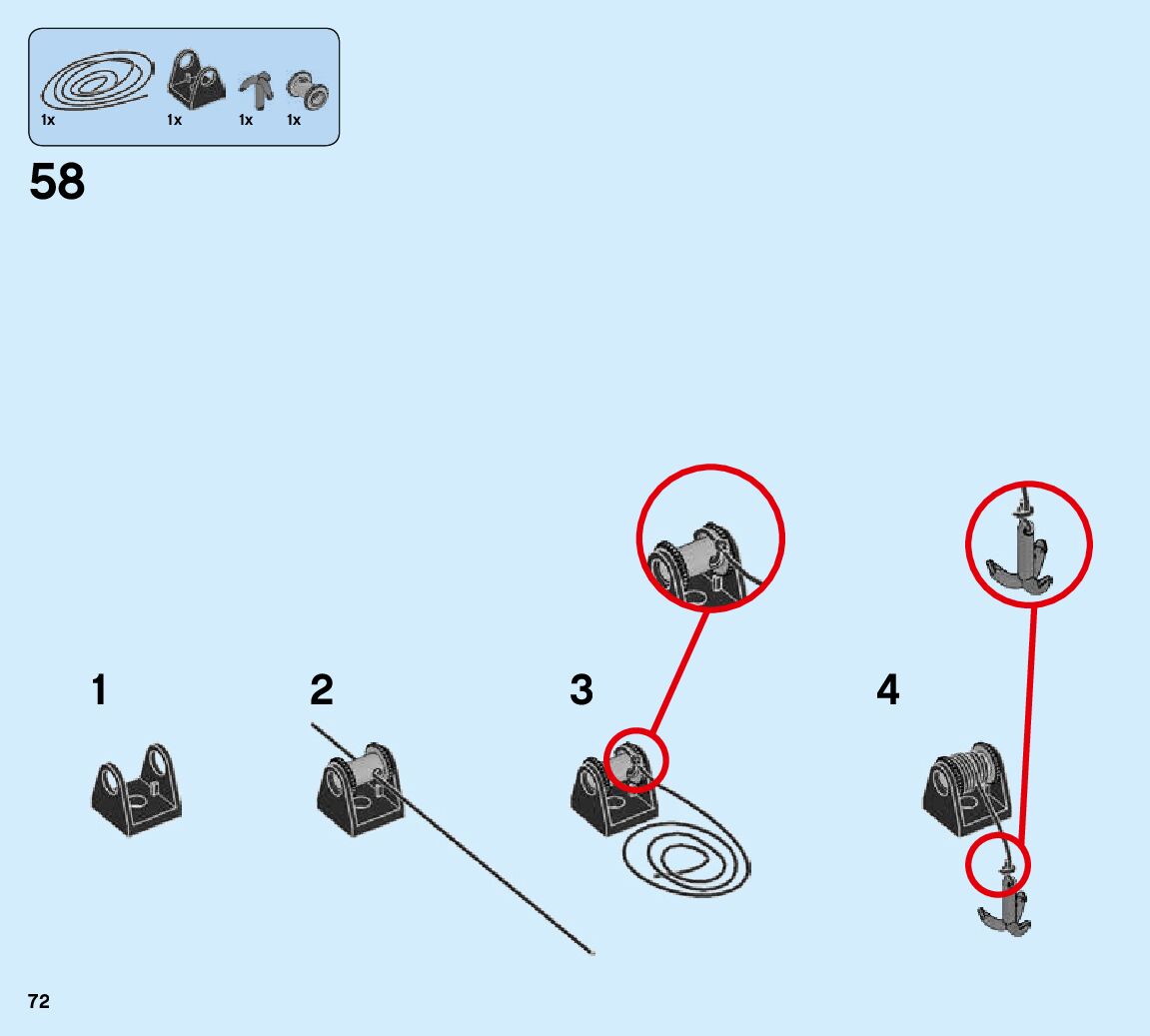 1x 1x 1x 1x

58

1

2

3

4

72