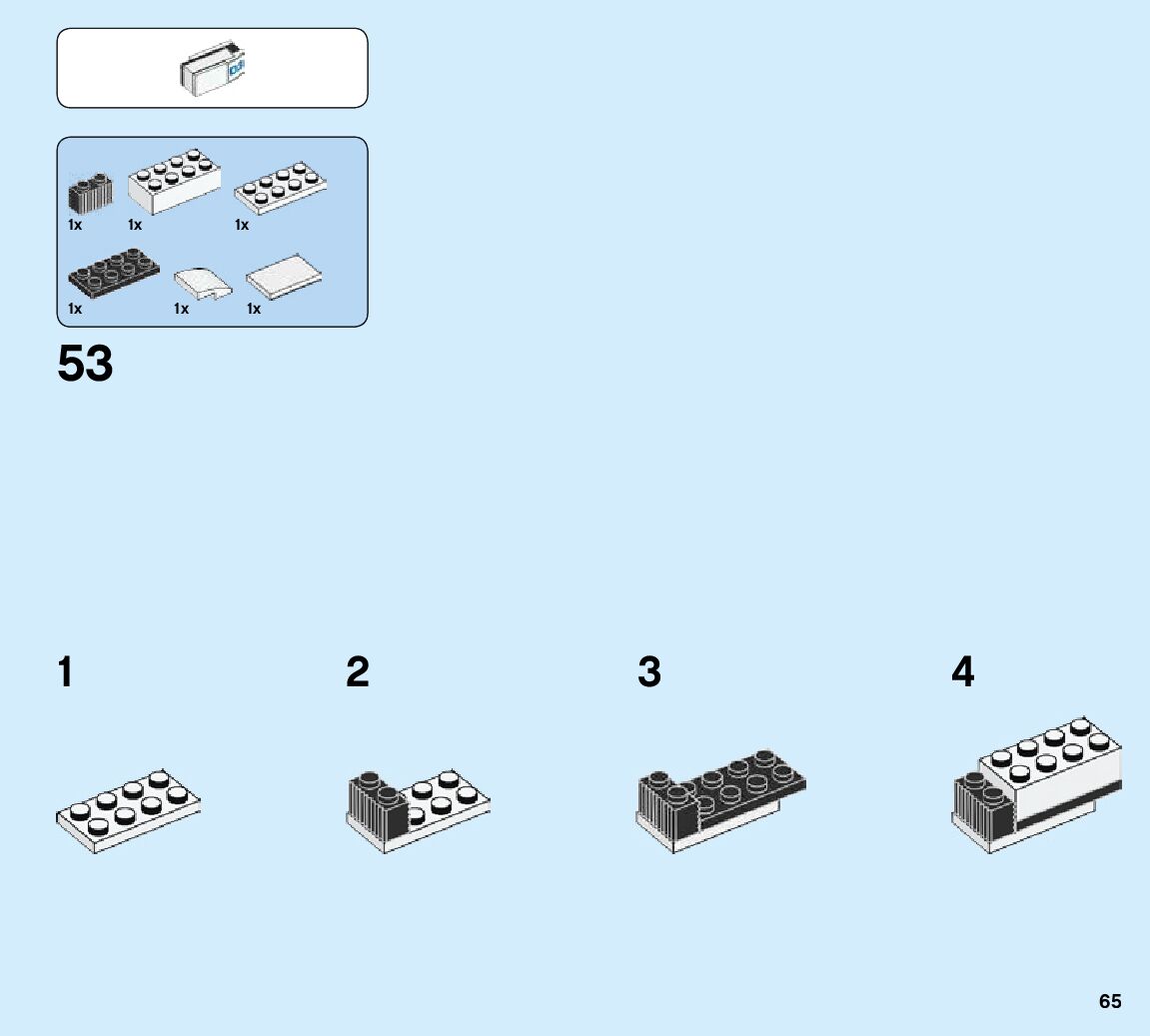 1x 1x 1x

1x 1x 1x

53

1

2

3

4

65