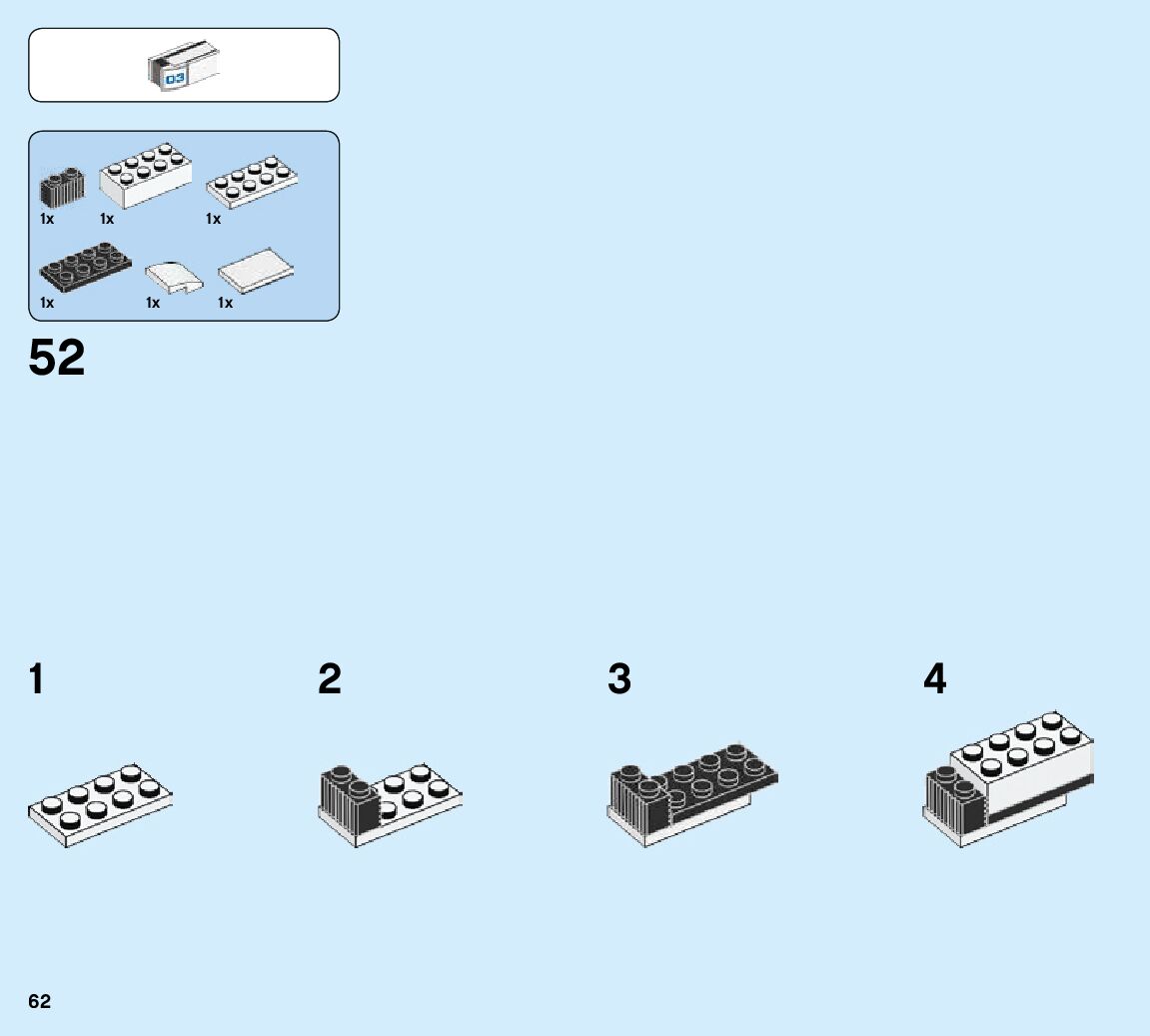 03

1x 1x 1x

1x 1x 1x

52

1

2

3

4

62