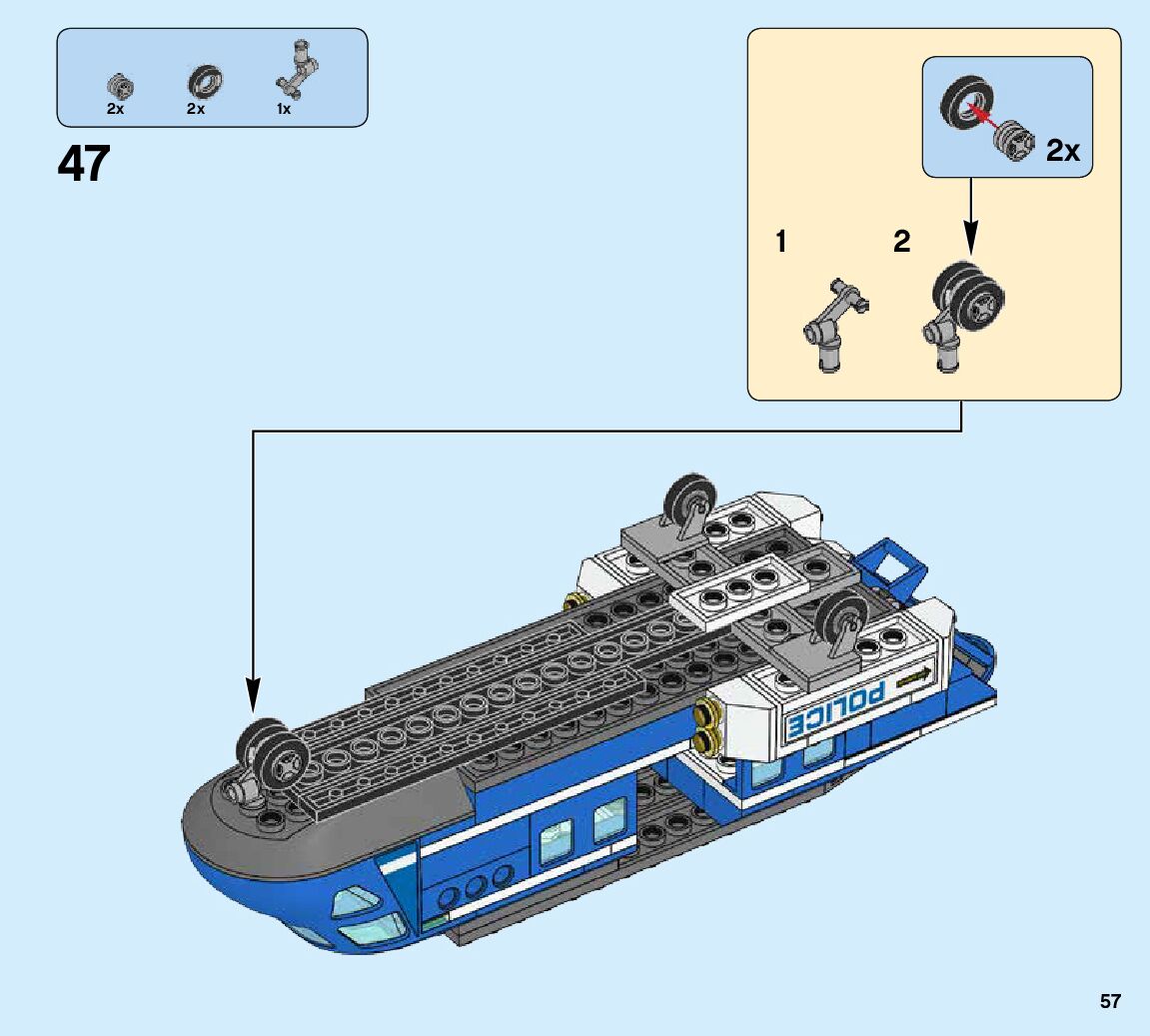 2x 2x 1x

47

2x

1

2

POLICE

57