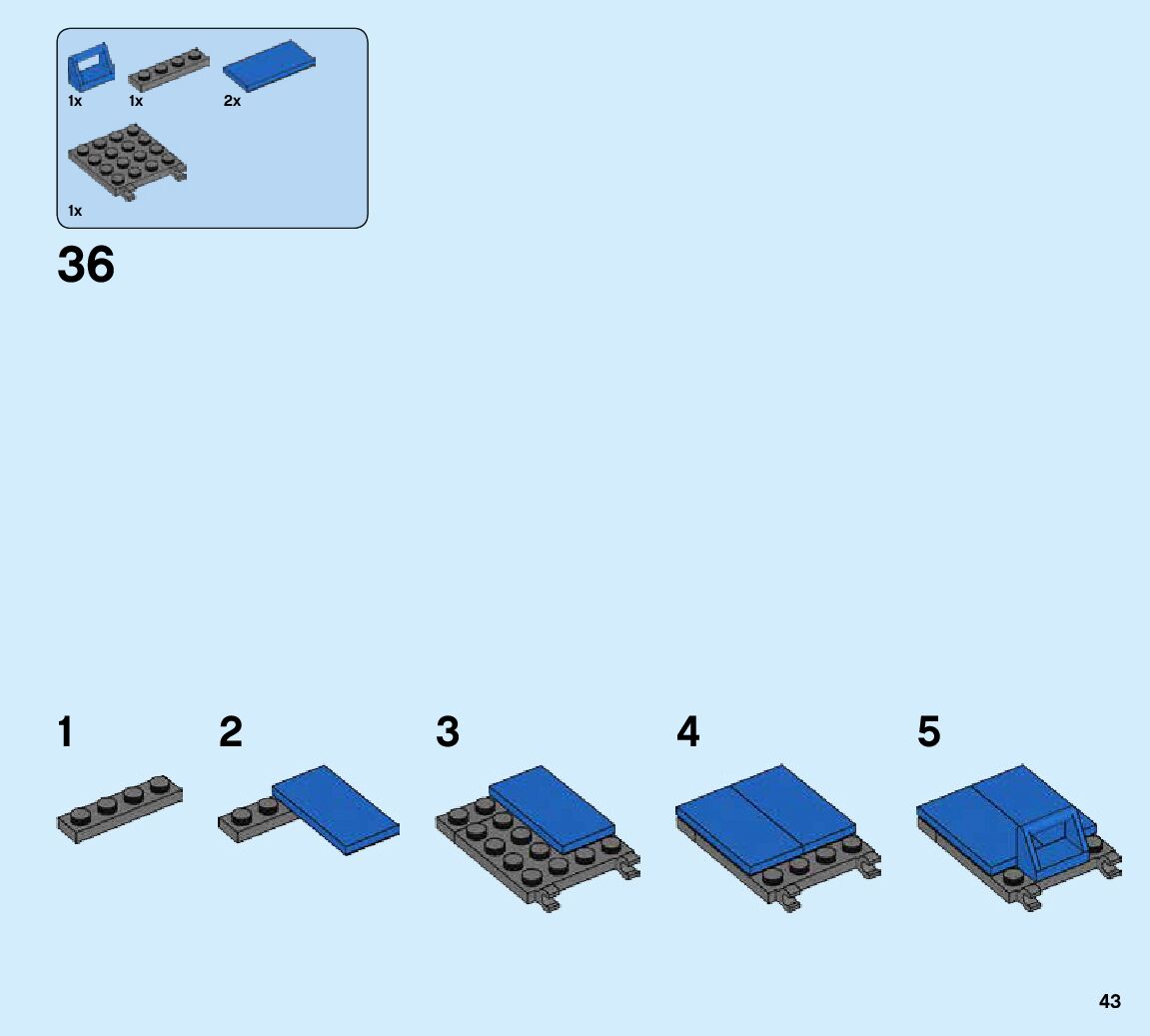 1x 1x 2x

1x

36

1

2

3

4

5

43