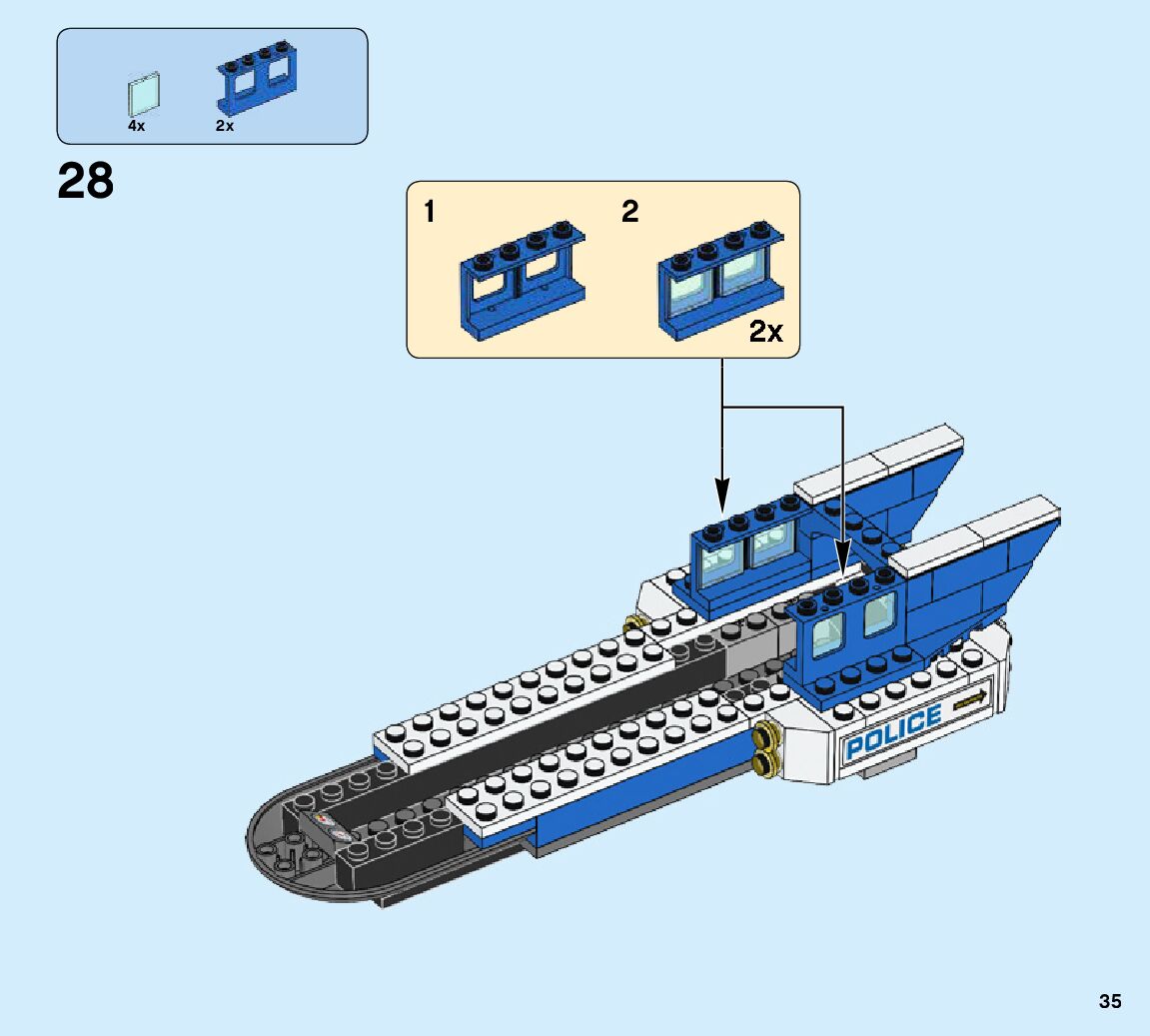 4x 2x

28

1 2

2x

POLICE

35