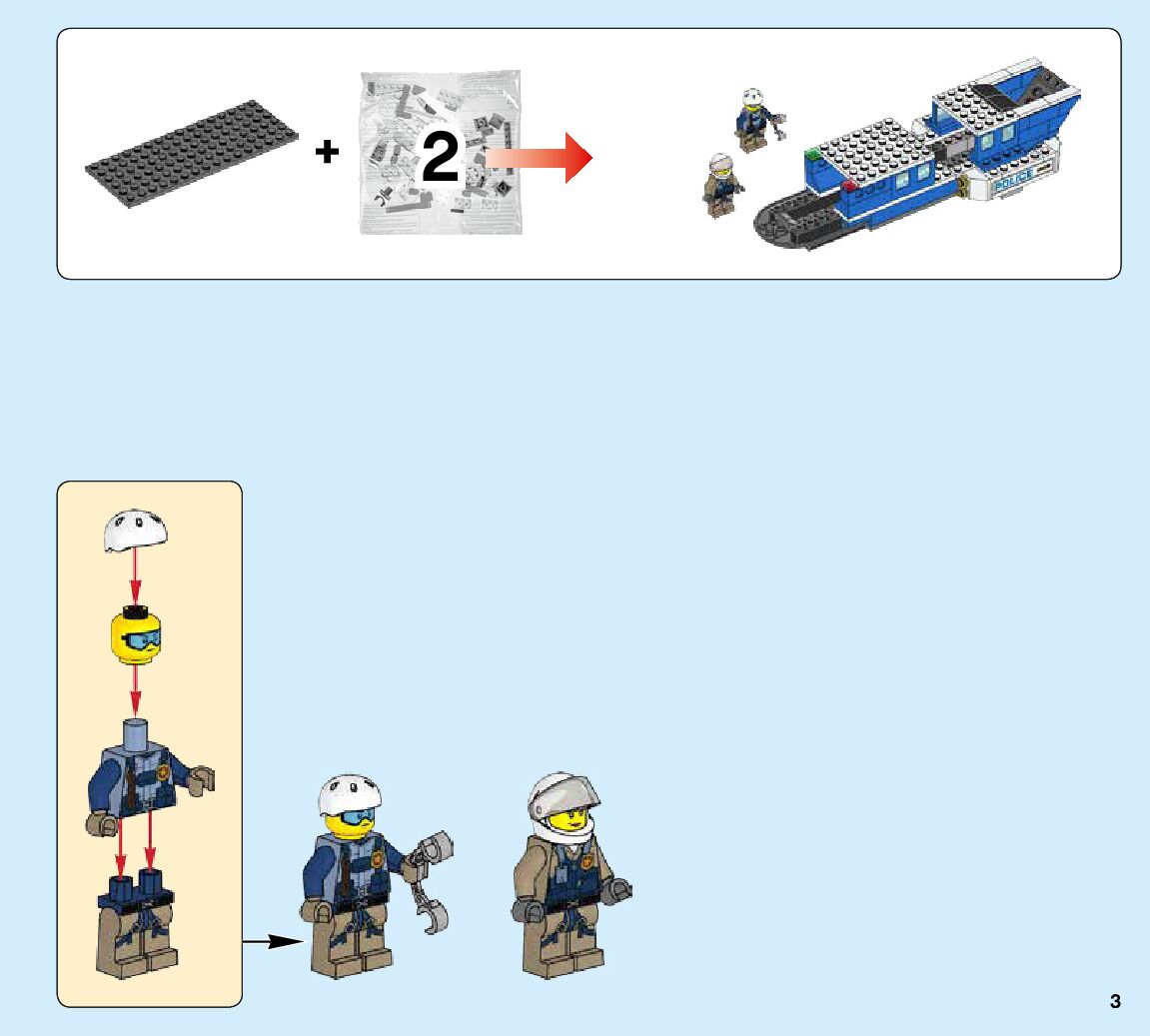 + 2

POLICE

3