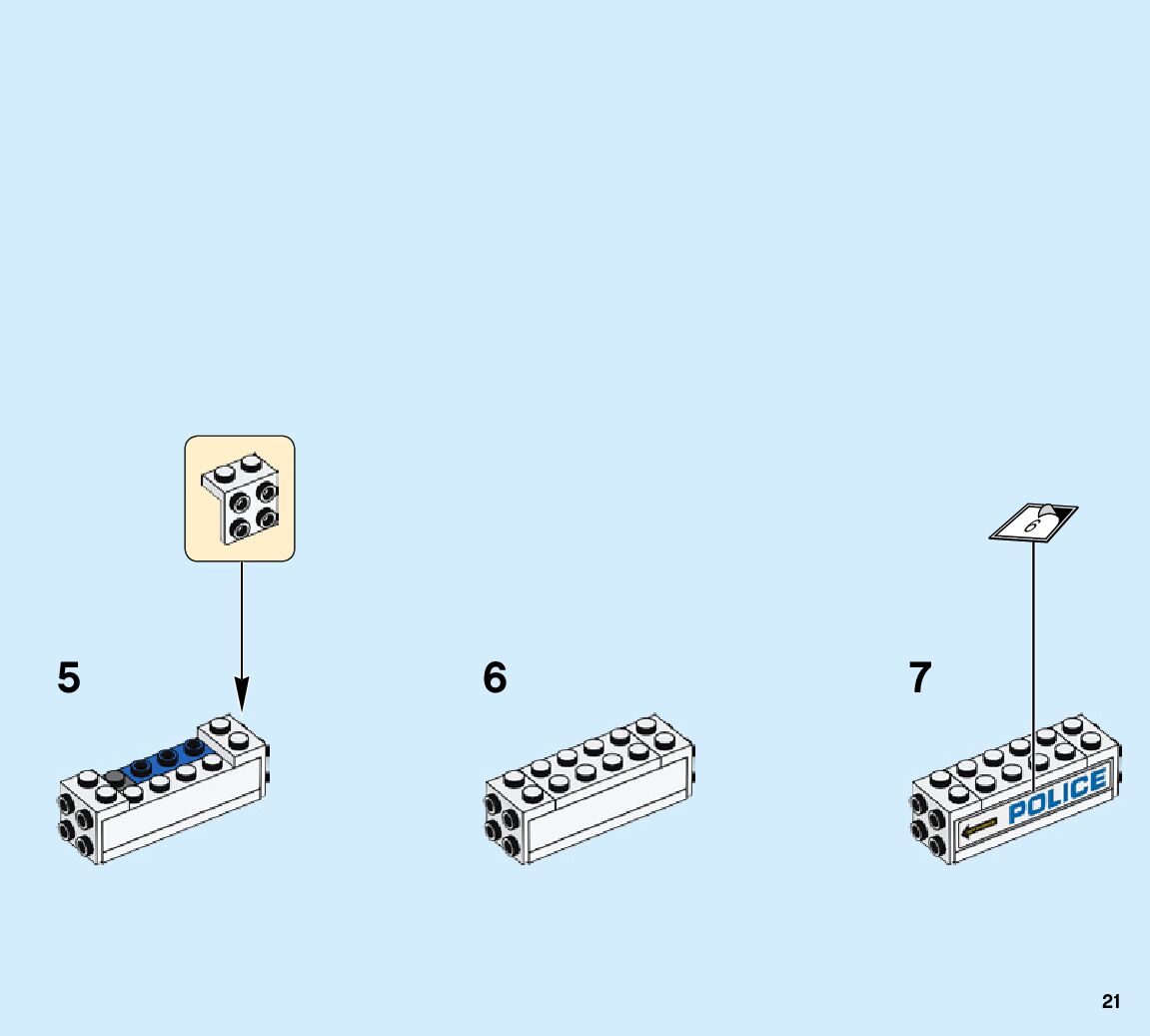 5

6

7

6

POLICE

21