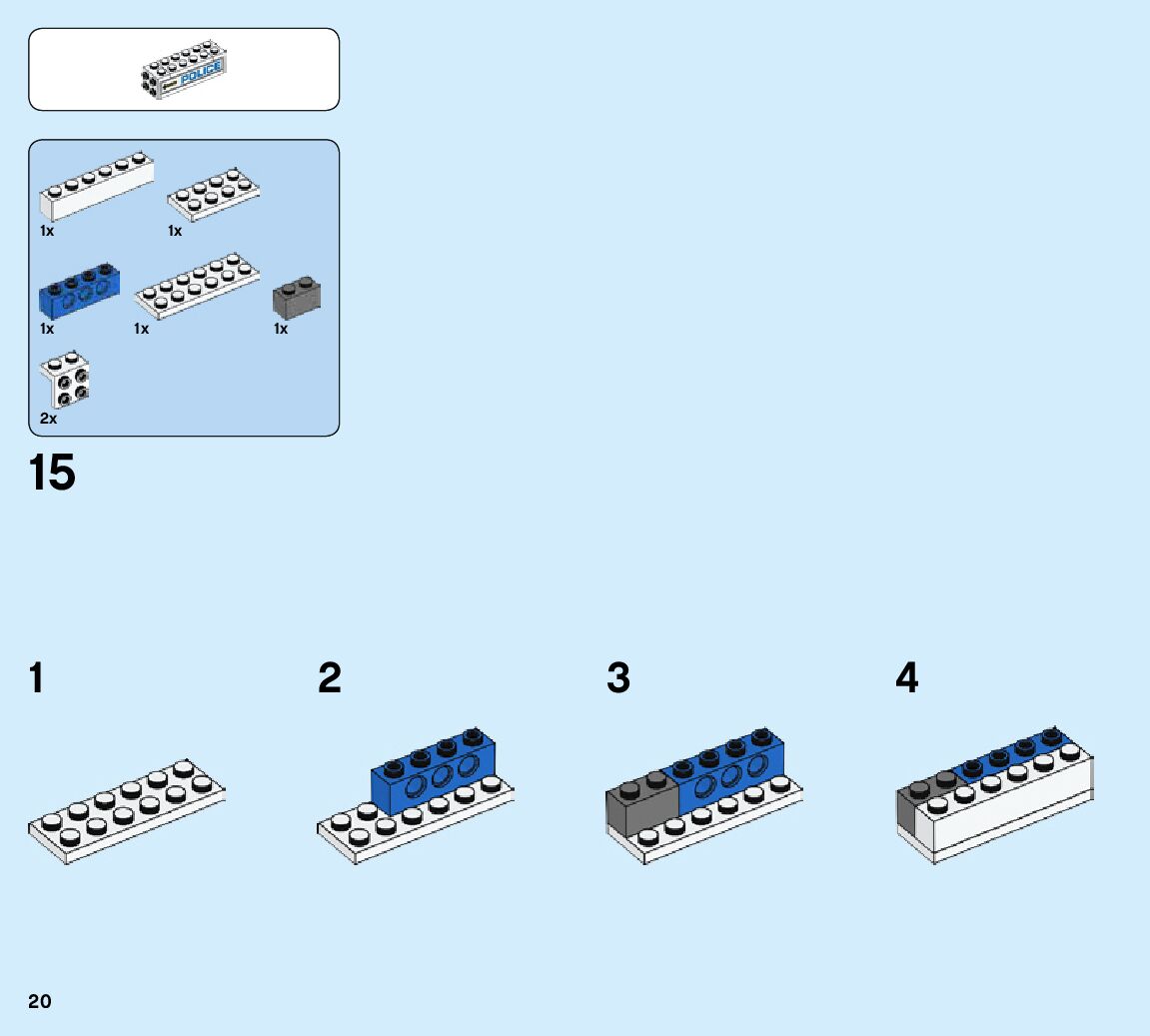 POLICE

1x
1x
1x
1x
1x
2x

15

1
2
3
4

20