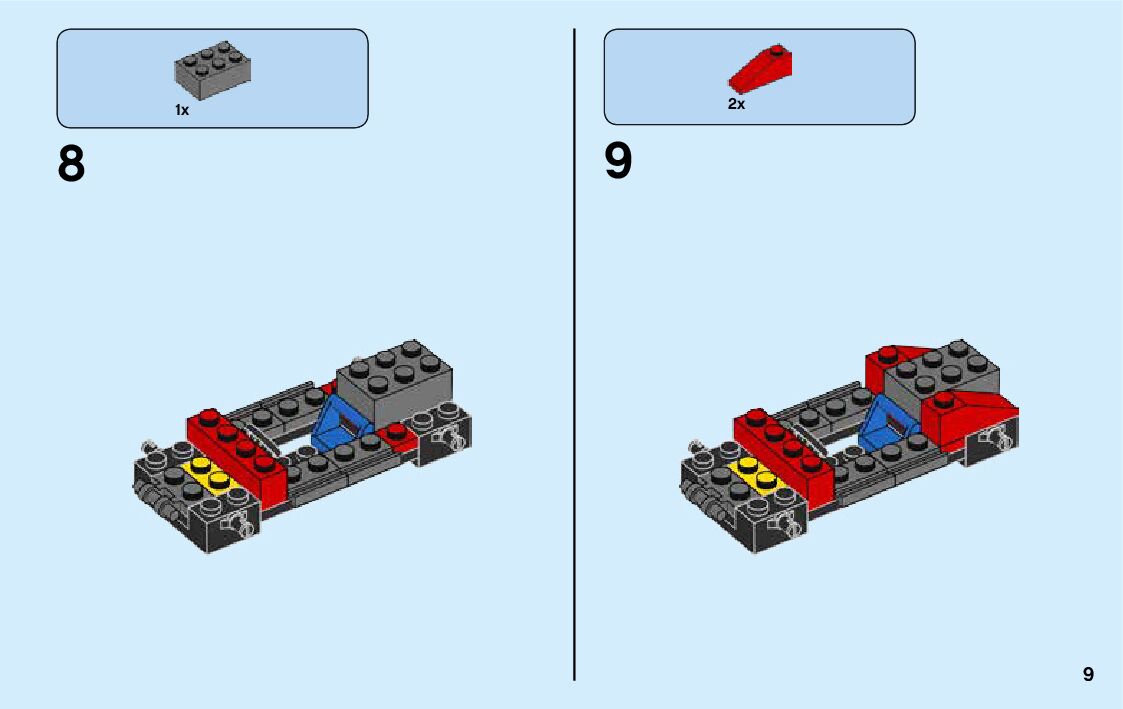 1x

8

2x

9

9