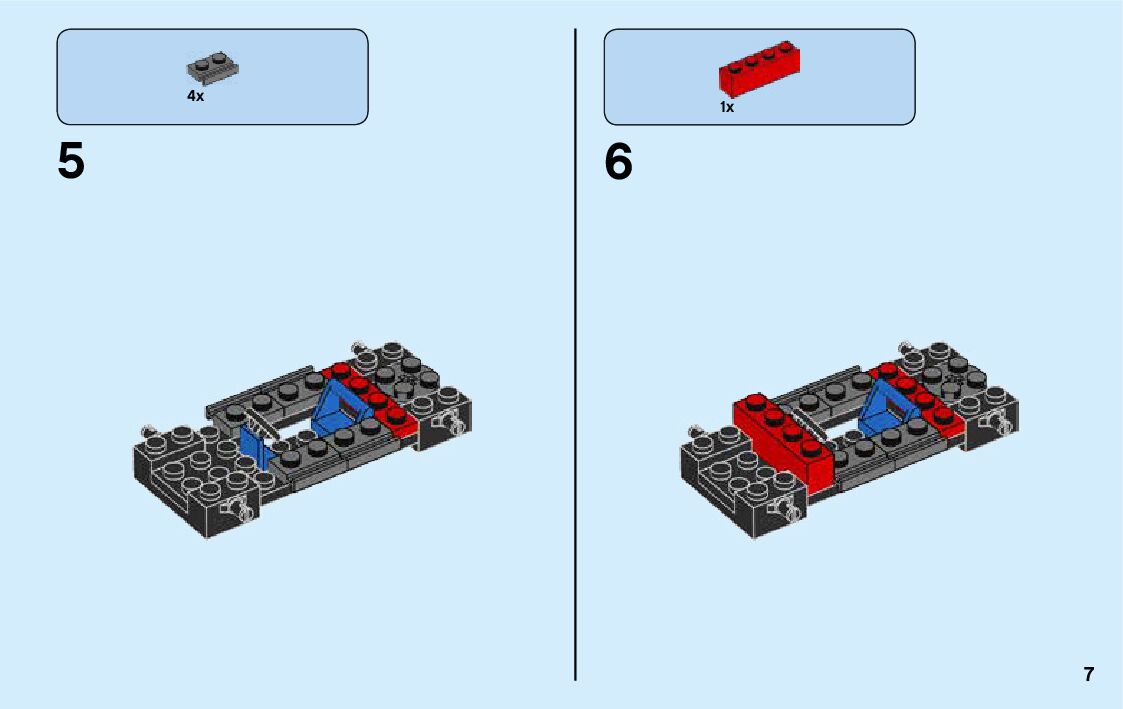 4x

5

1x

6

7