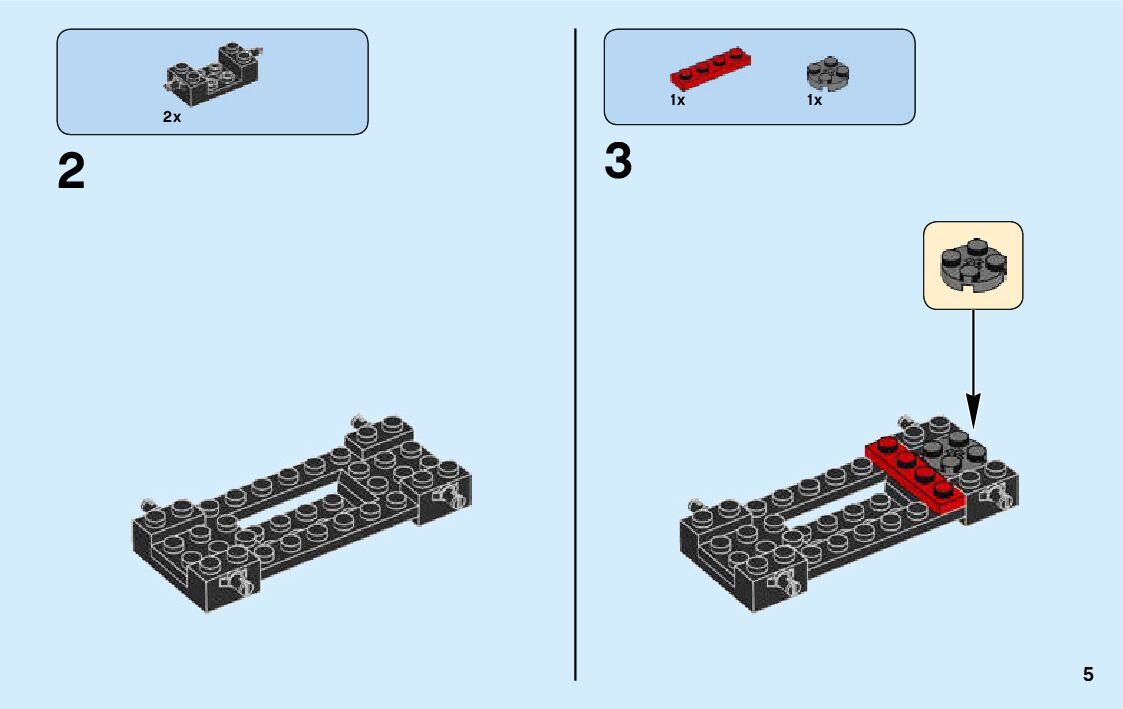 2x

2

1x 1x

3

5