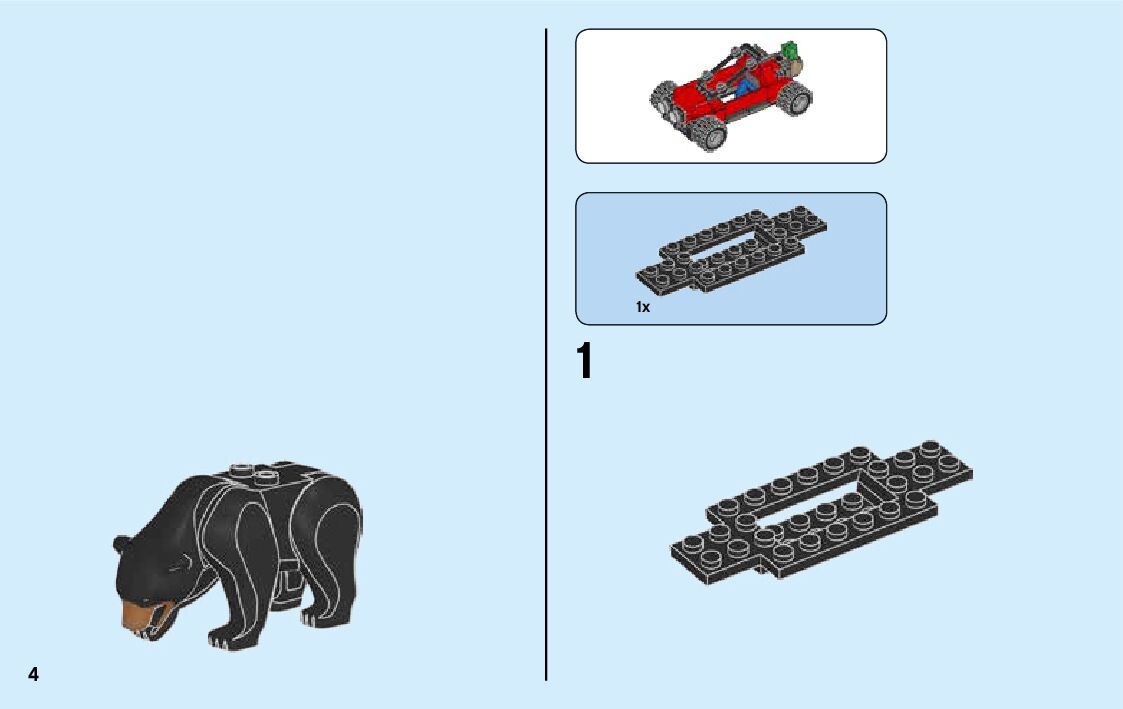 1x

1

4