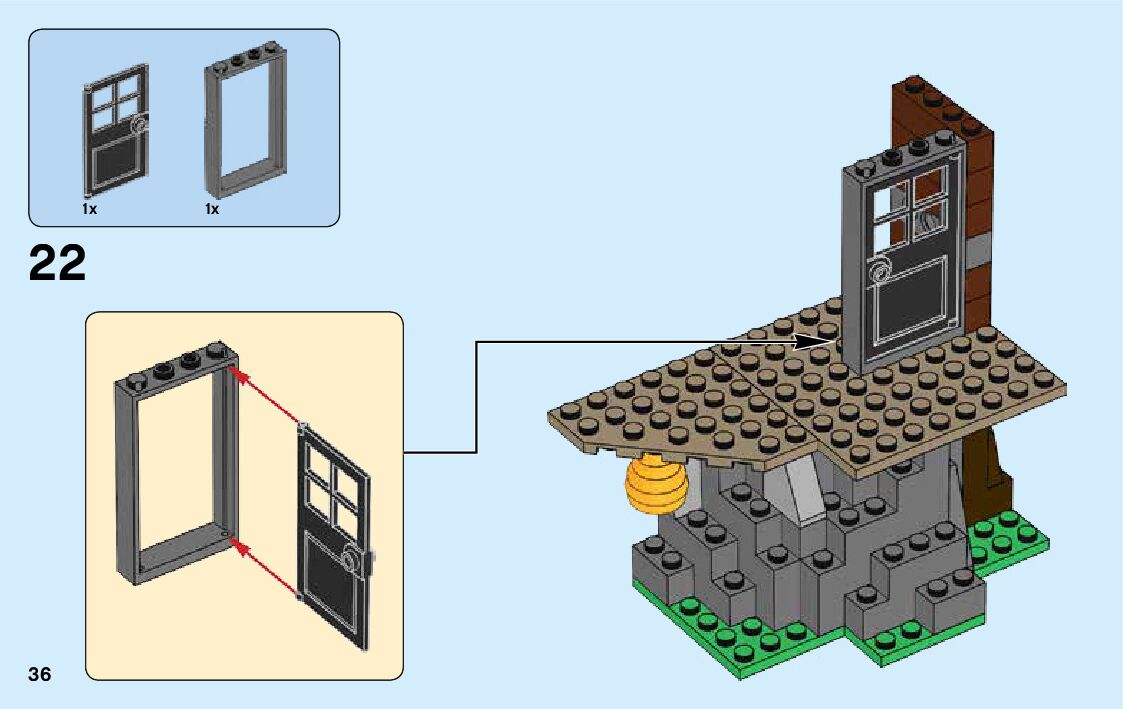 1x
1x

22

36