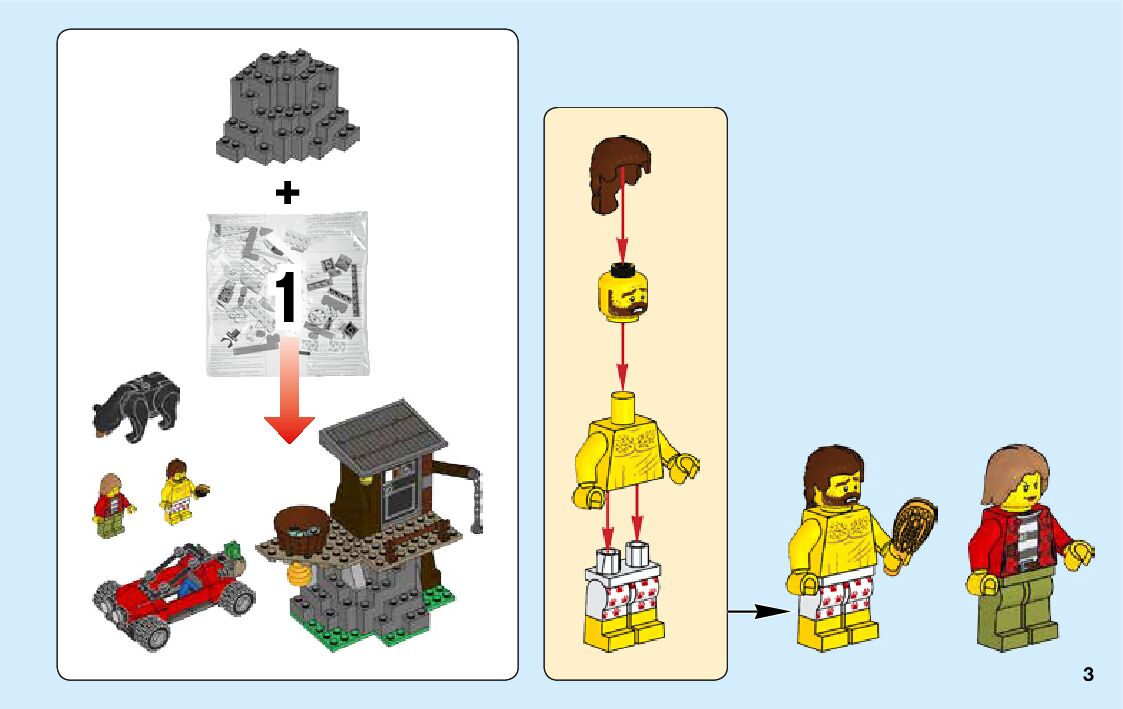 +

1

3