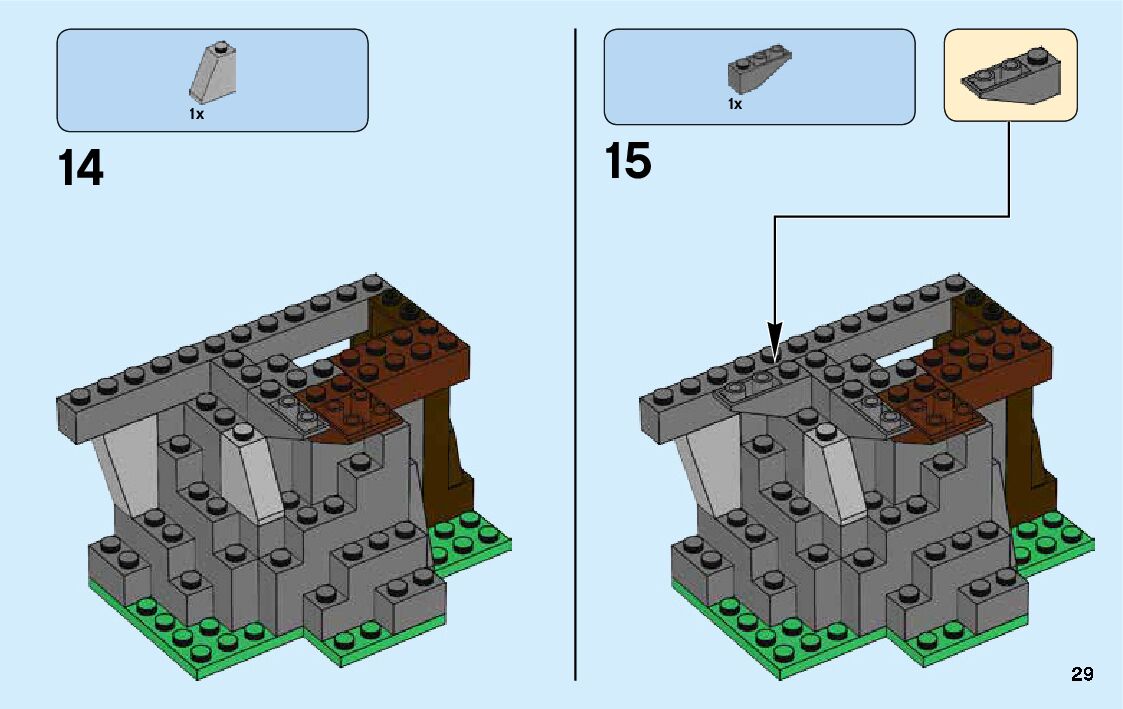 1x

14

1x

15

29