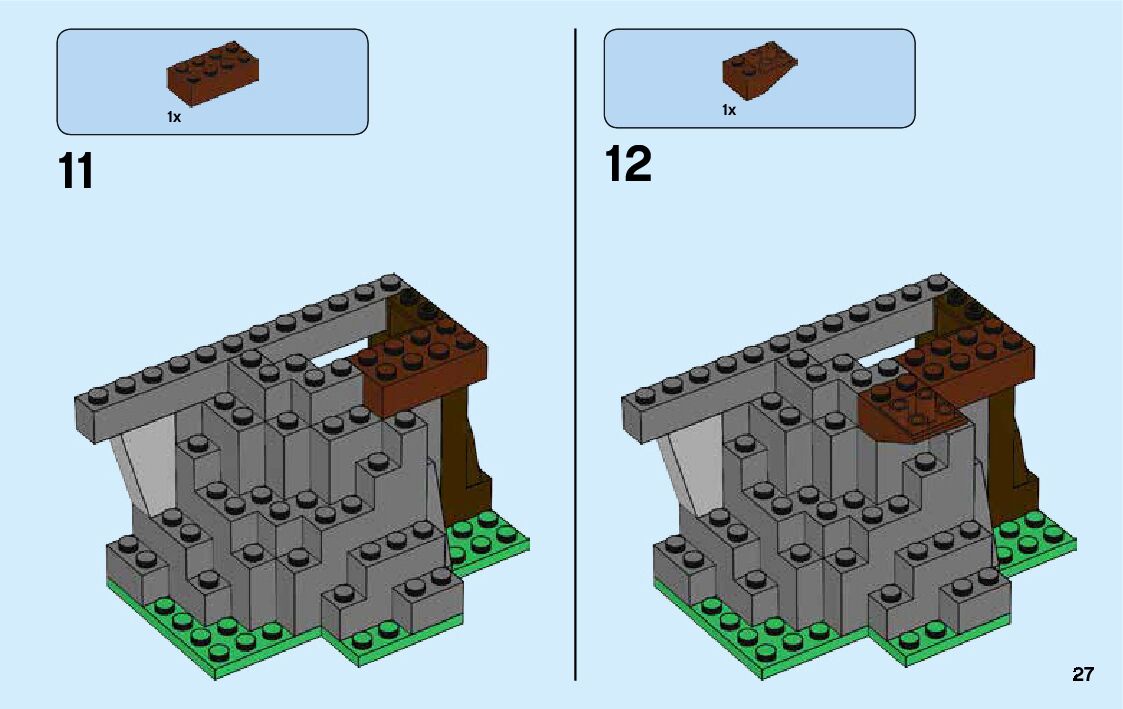 1x

11

1x

12

27