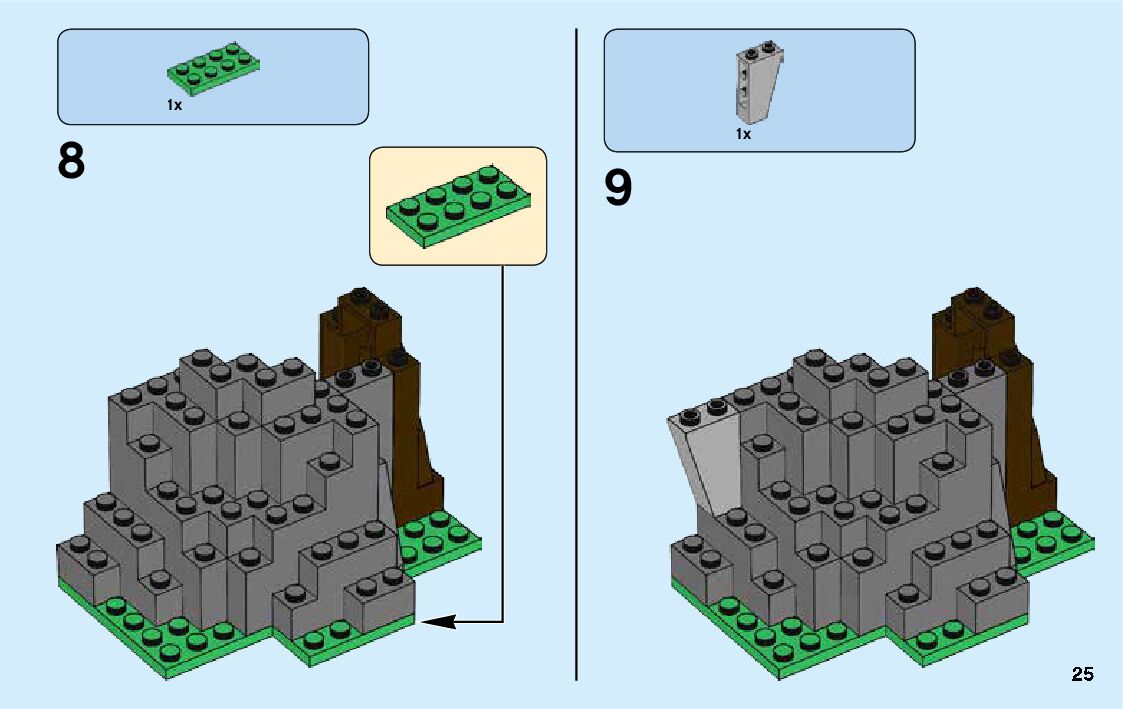 1x

8

1x

9

25