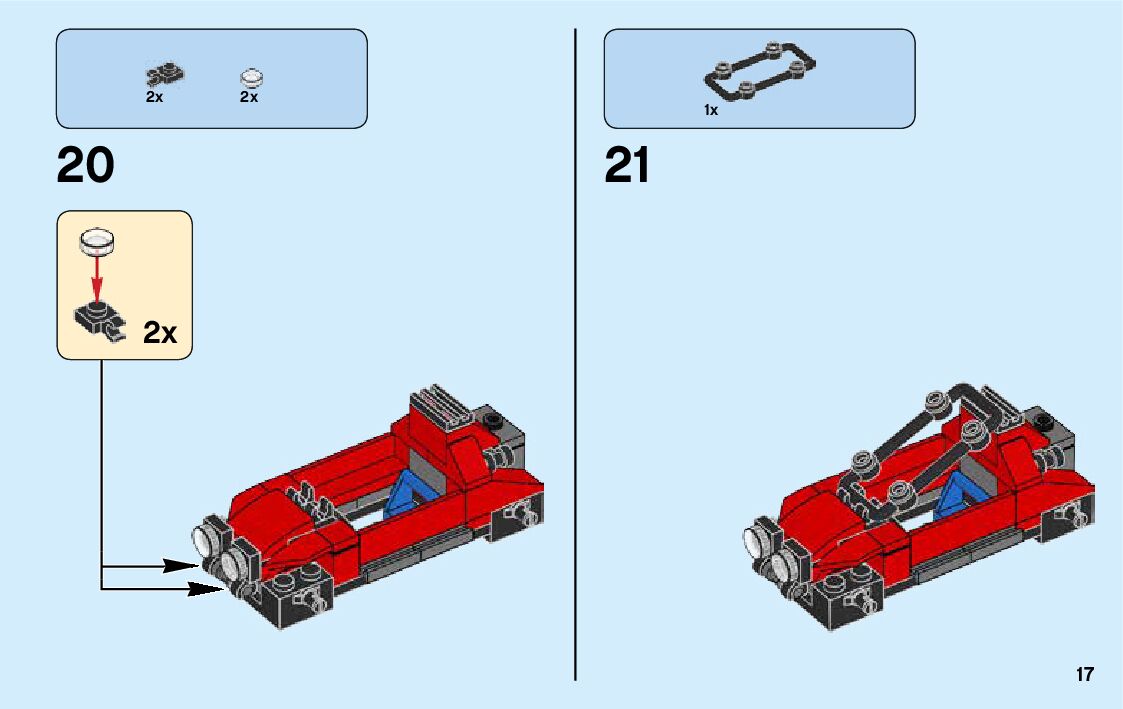 2x 2x

20

2x

1x

21

17