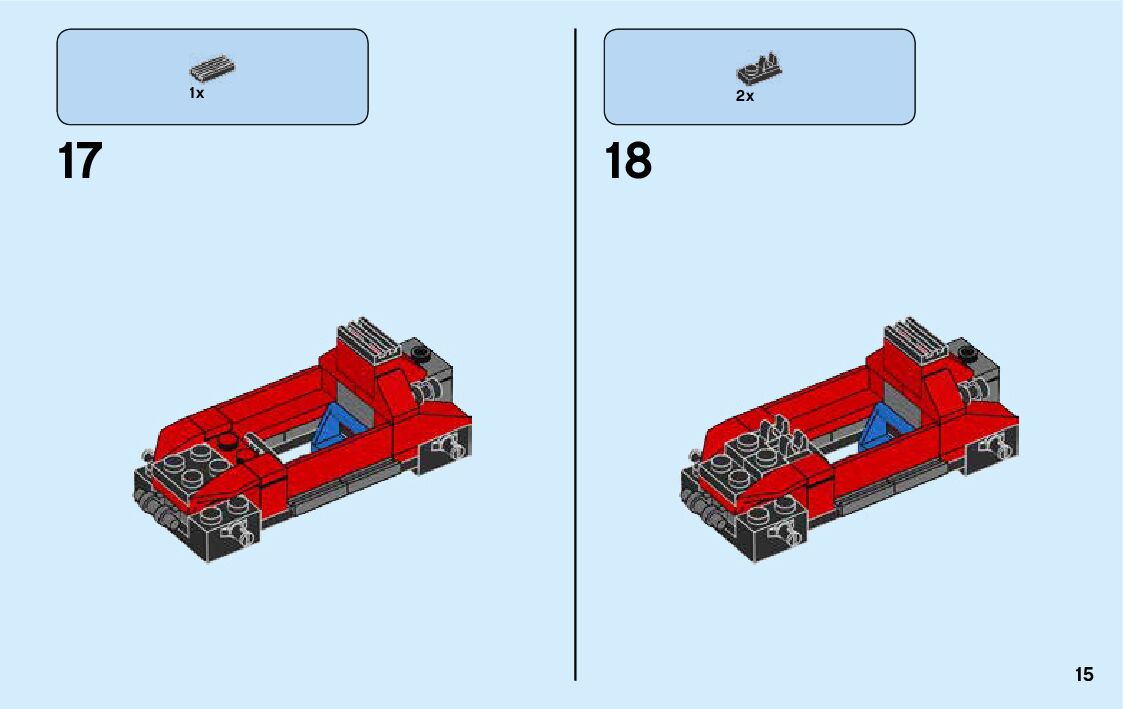 1x

17

2x

18

15