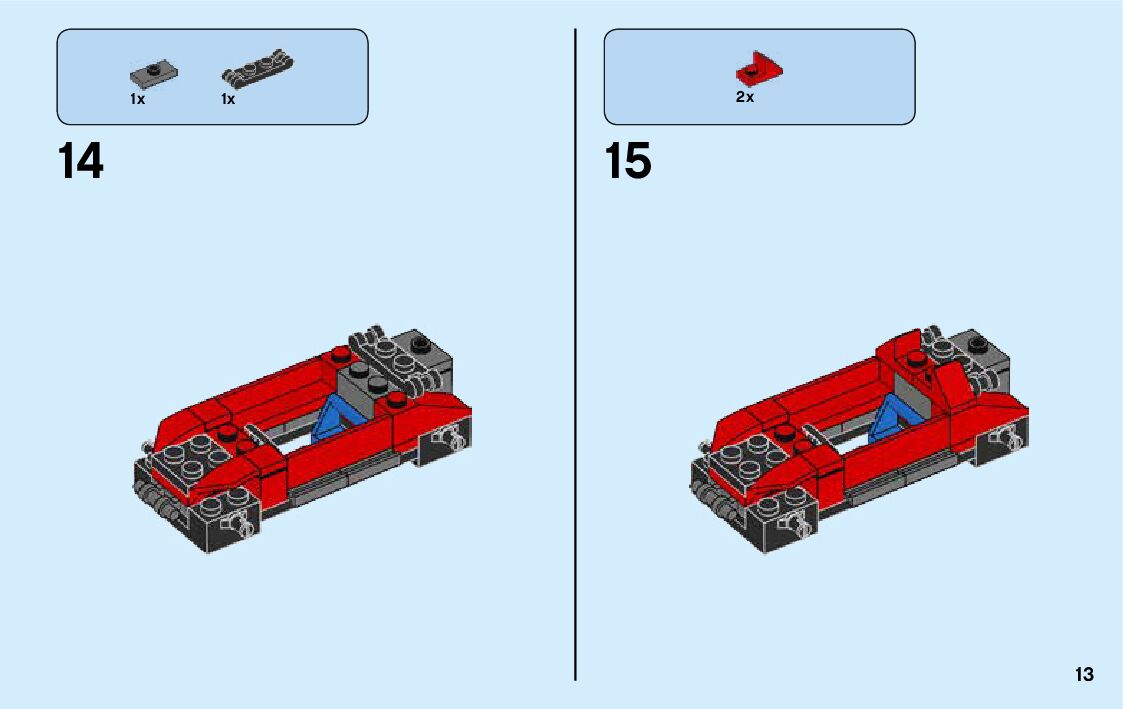 1x 1x

14

2x

15

13