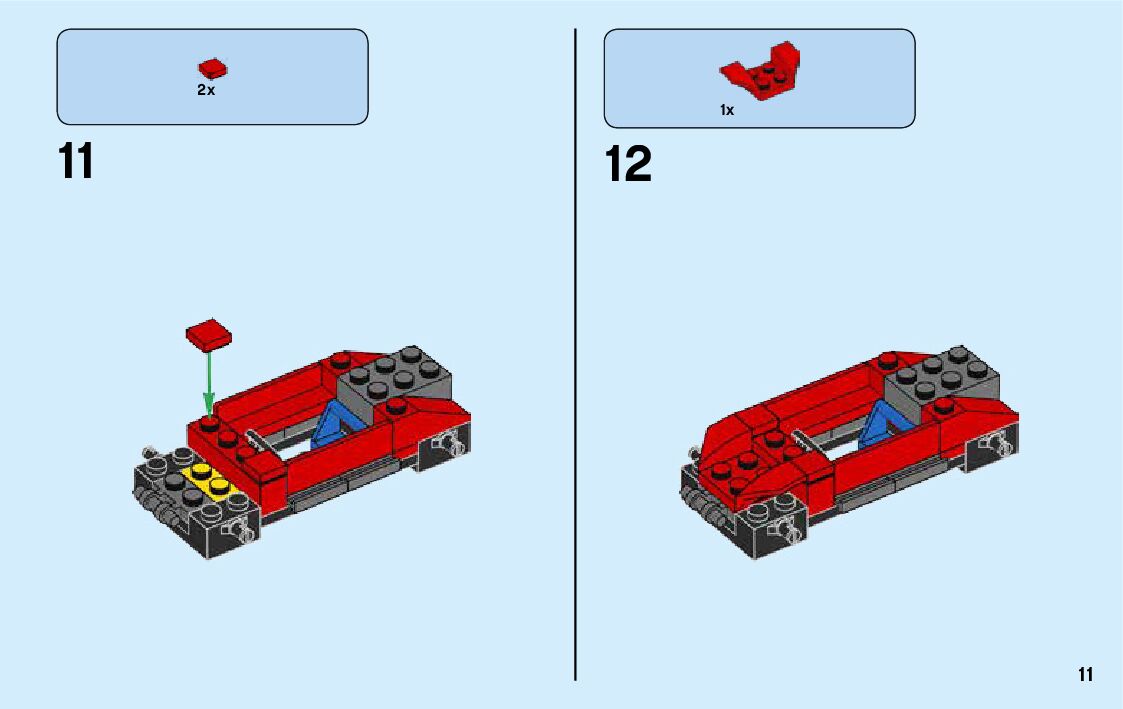 2x

11

1x

12

11