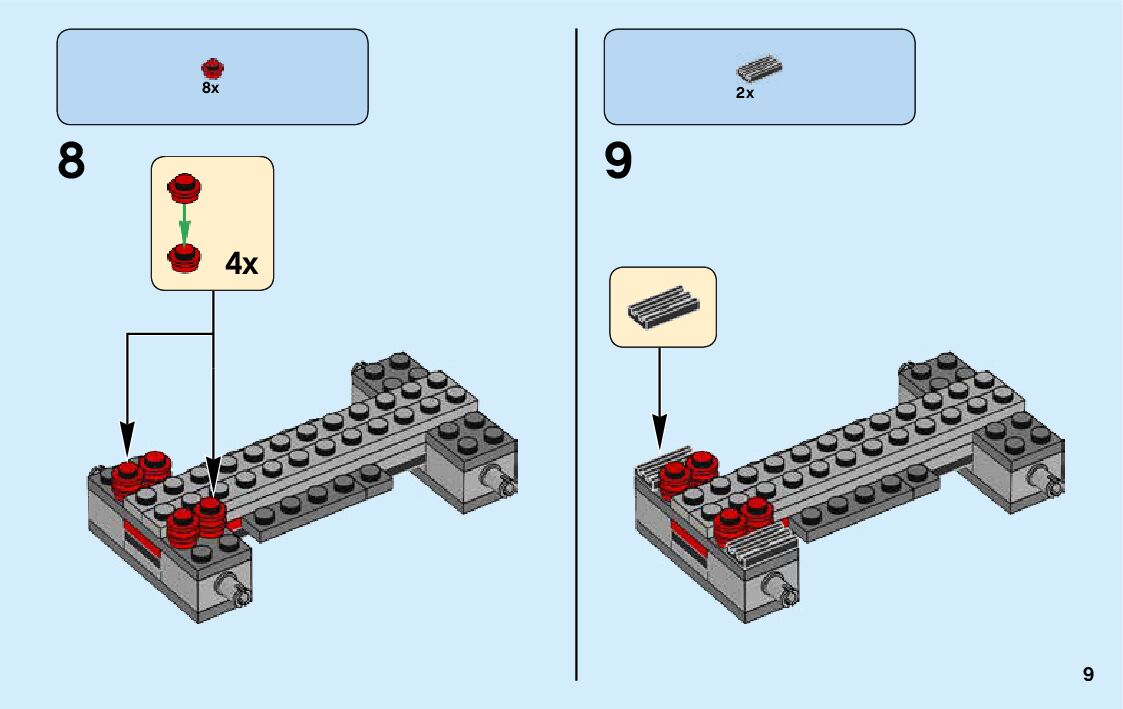 8x

8

4x

2x

9

9