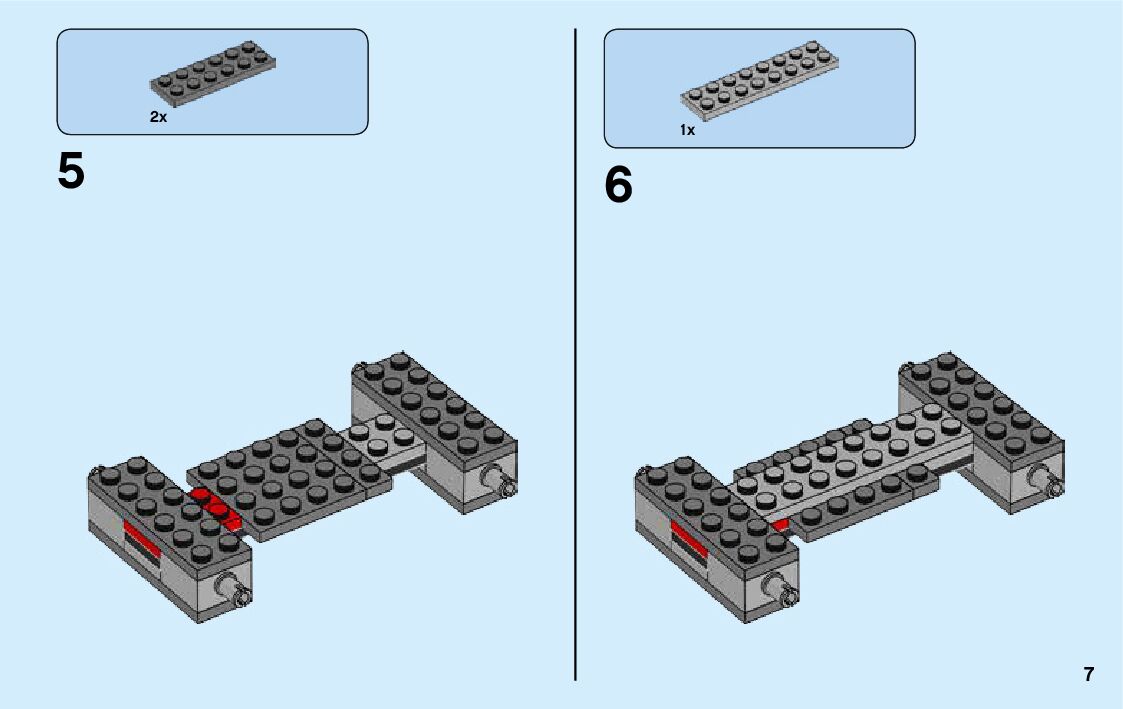 2x

5

1x

6

7