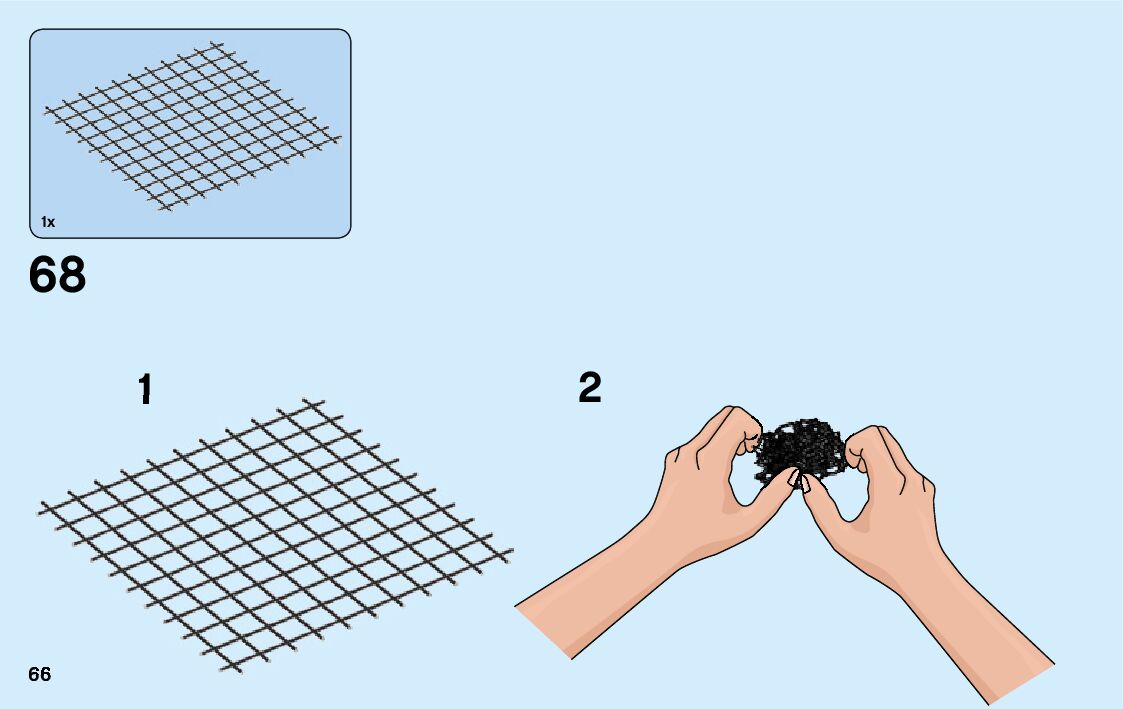 1x

68

1

2

66