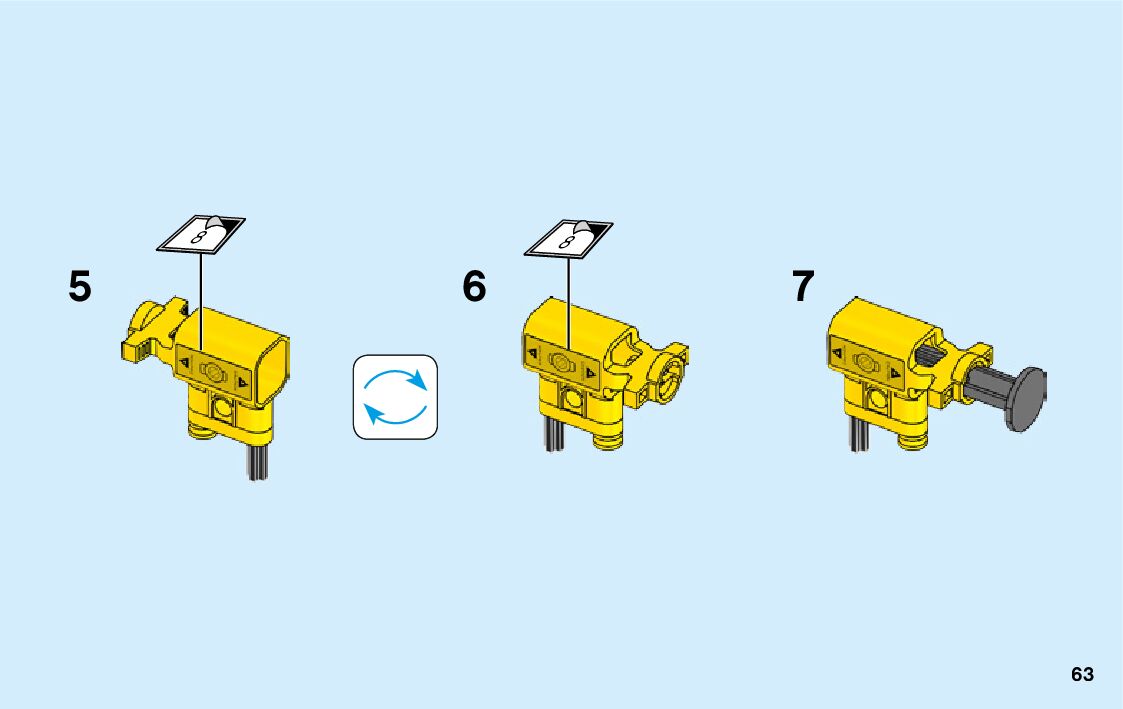 5

8

6

8

7

63