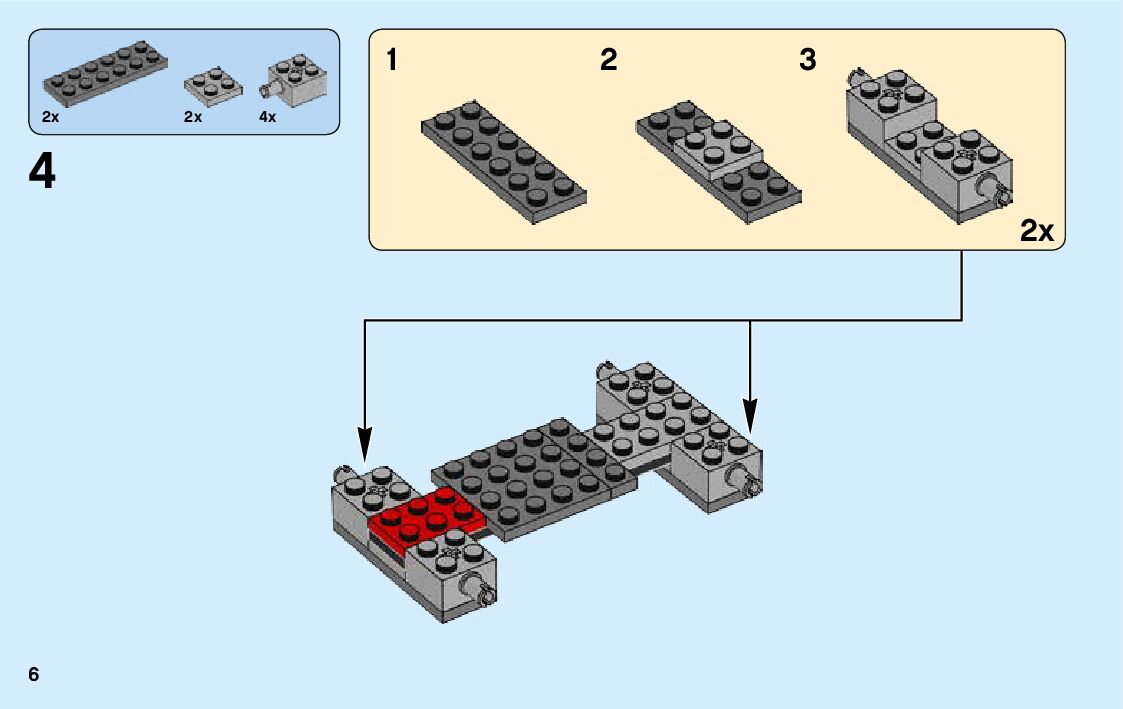 2x
2x
4x

4

1
2
3

2x

6