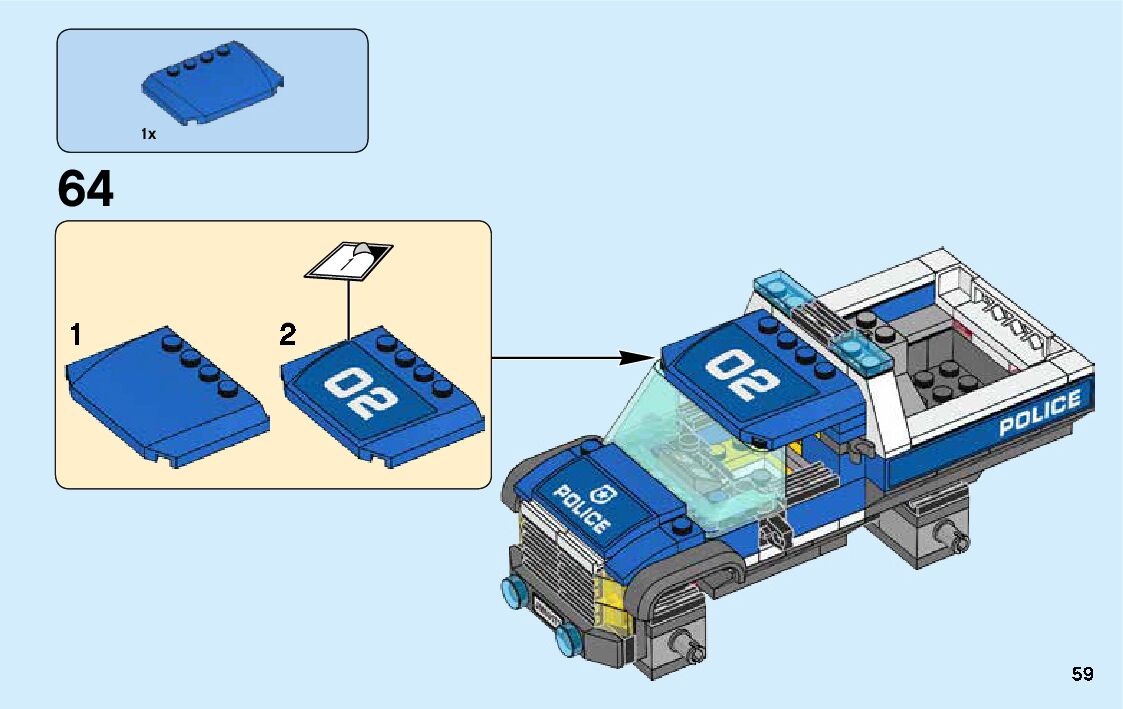 1x

64

1

2

02

02

POLICE

POLICE

59