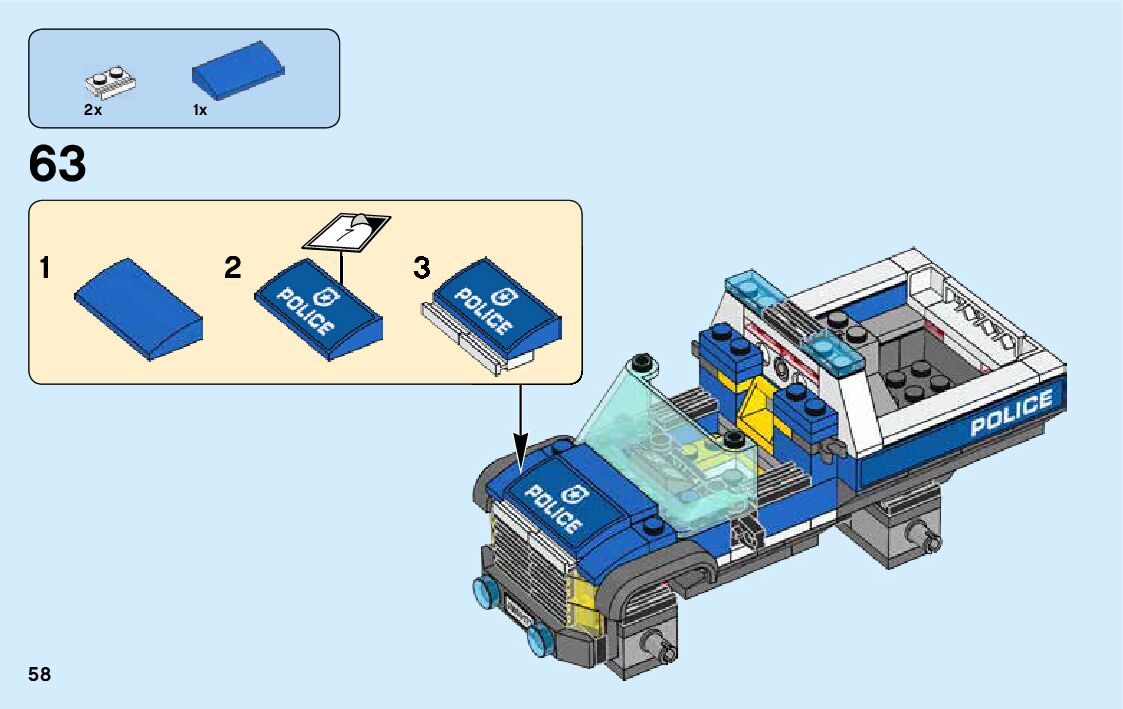 2x
1x

63

1
2
POLICE
3
POLICE

POLICE
POLICE

58