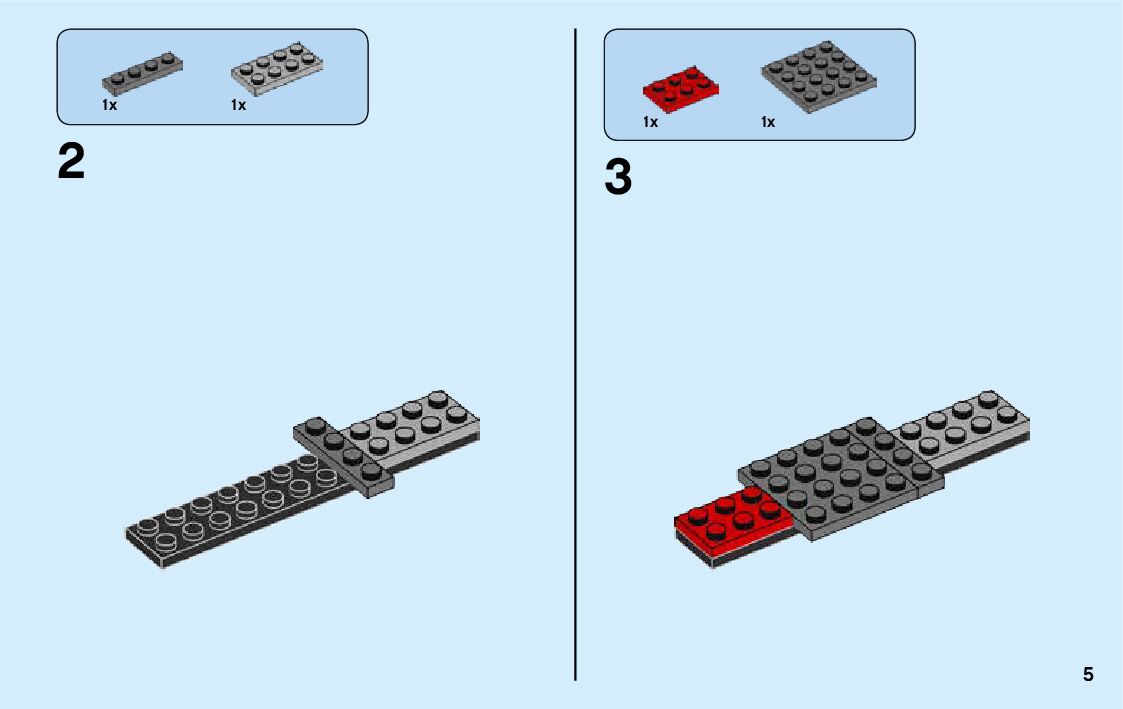 1x 1x

2

1x 1x

3

5