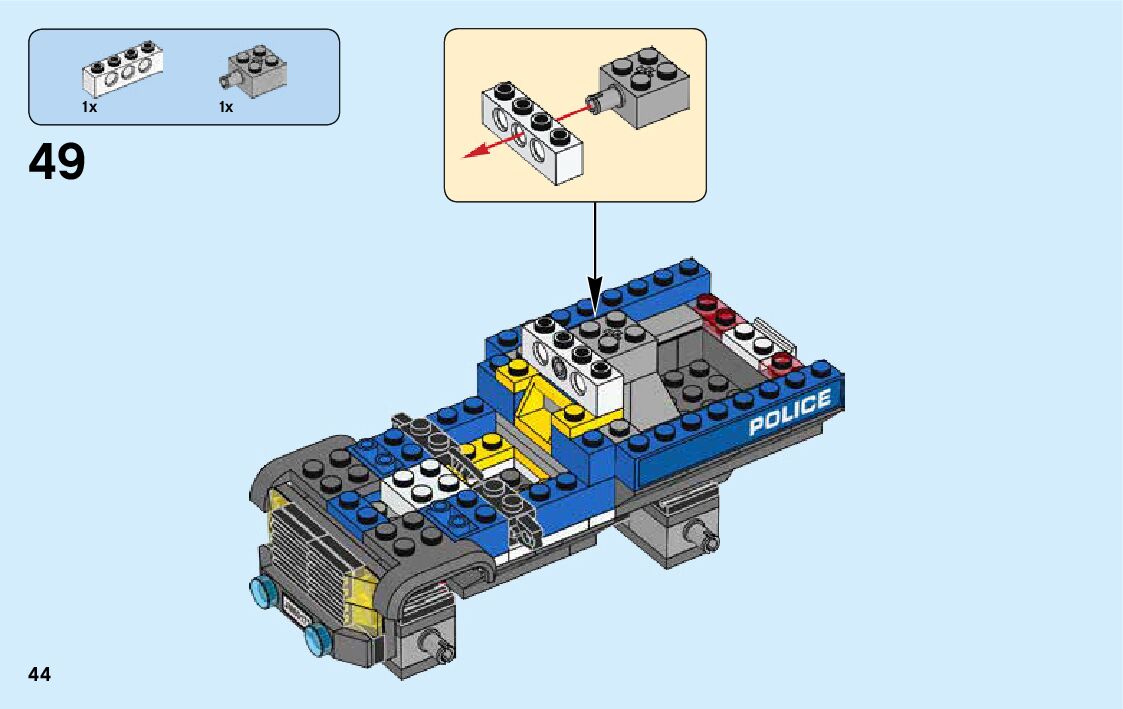 1x

1x

49

POLICE

44