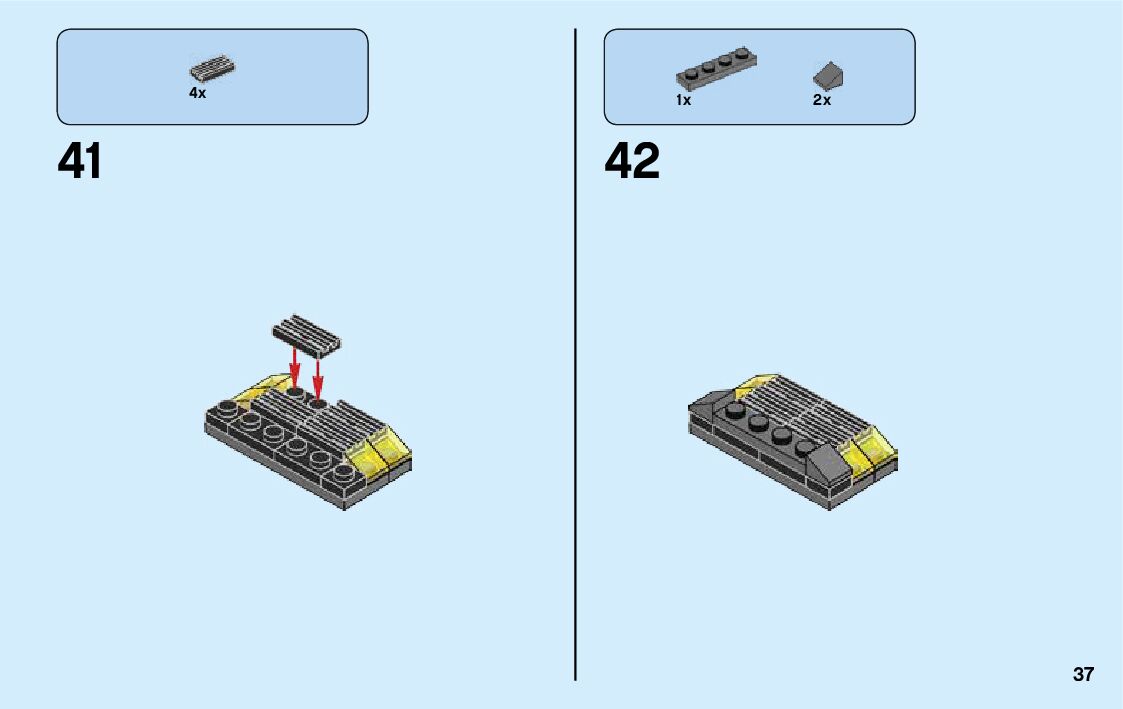 4x

41

1x 2x

42

37