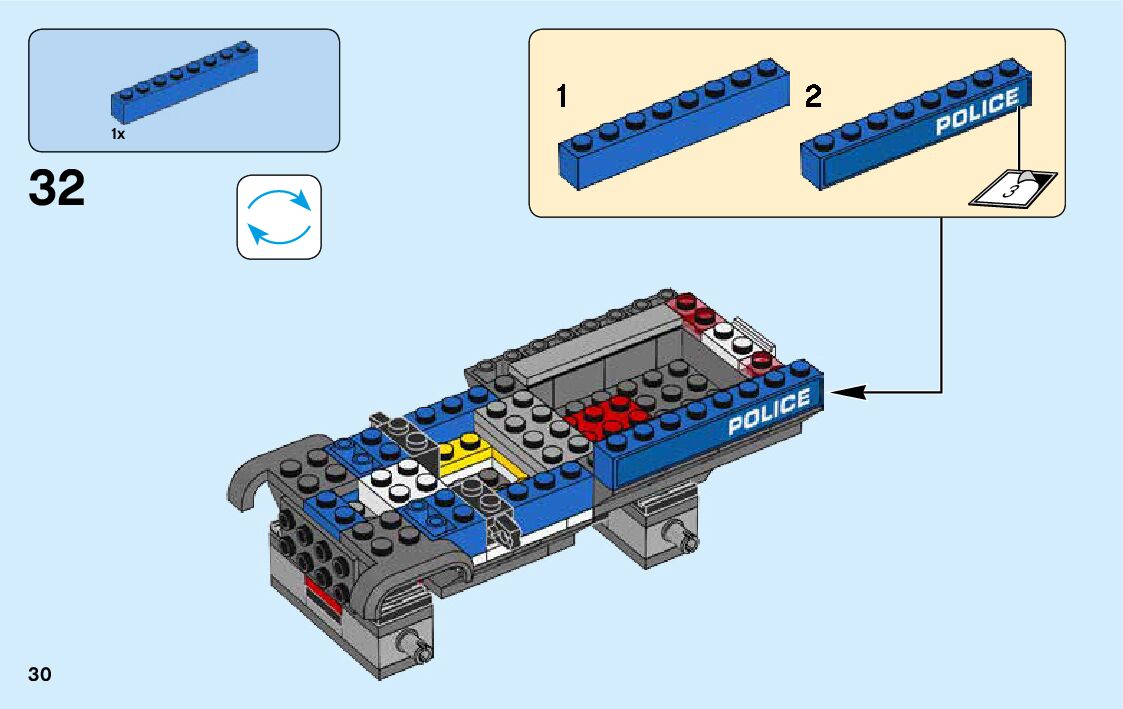 1x

32

1

2

POLICE

3

POLICE

30