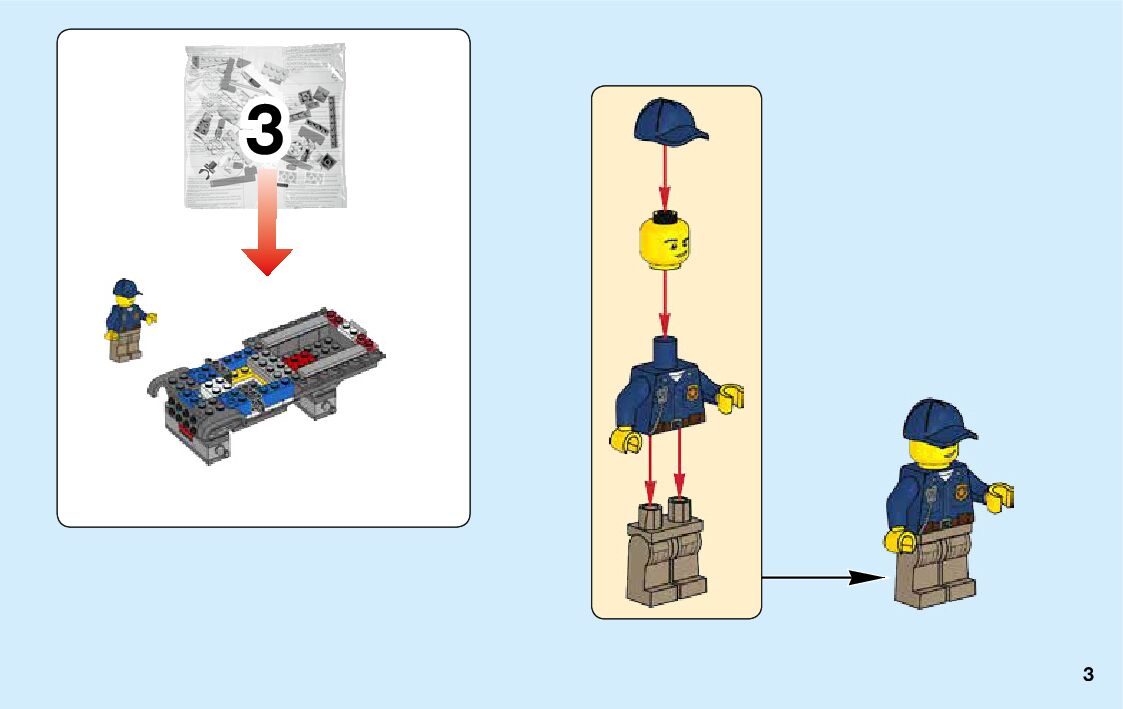 3

3