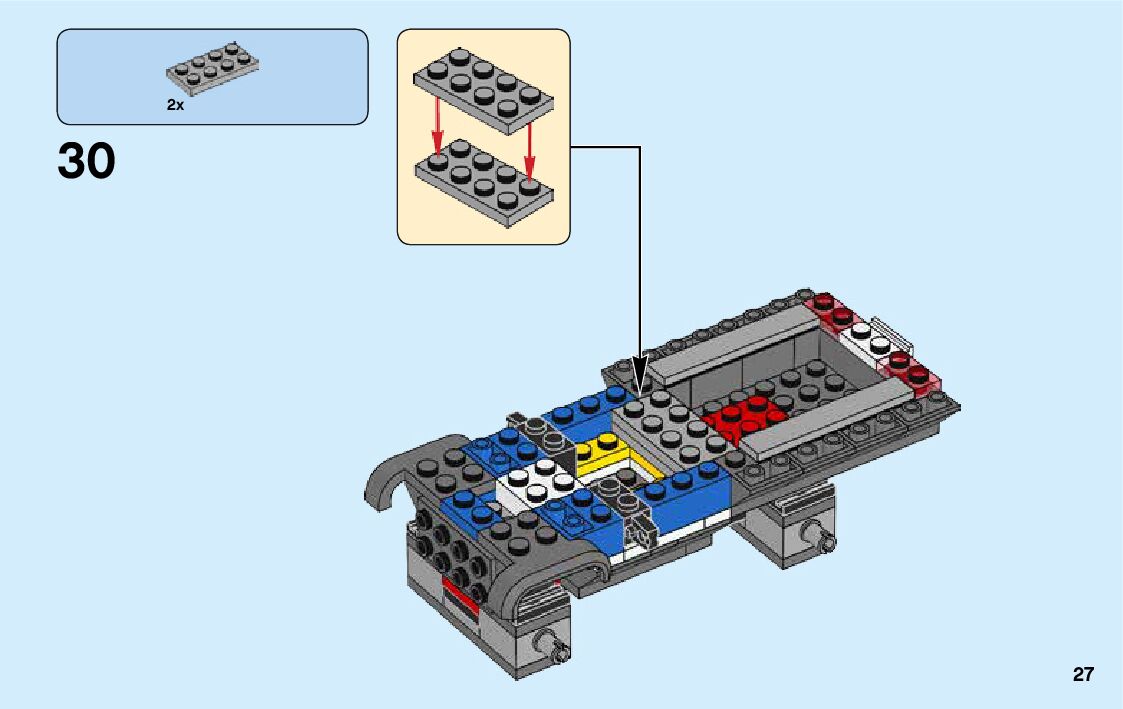 2x

30

27