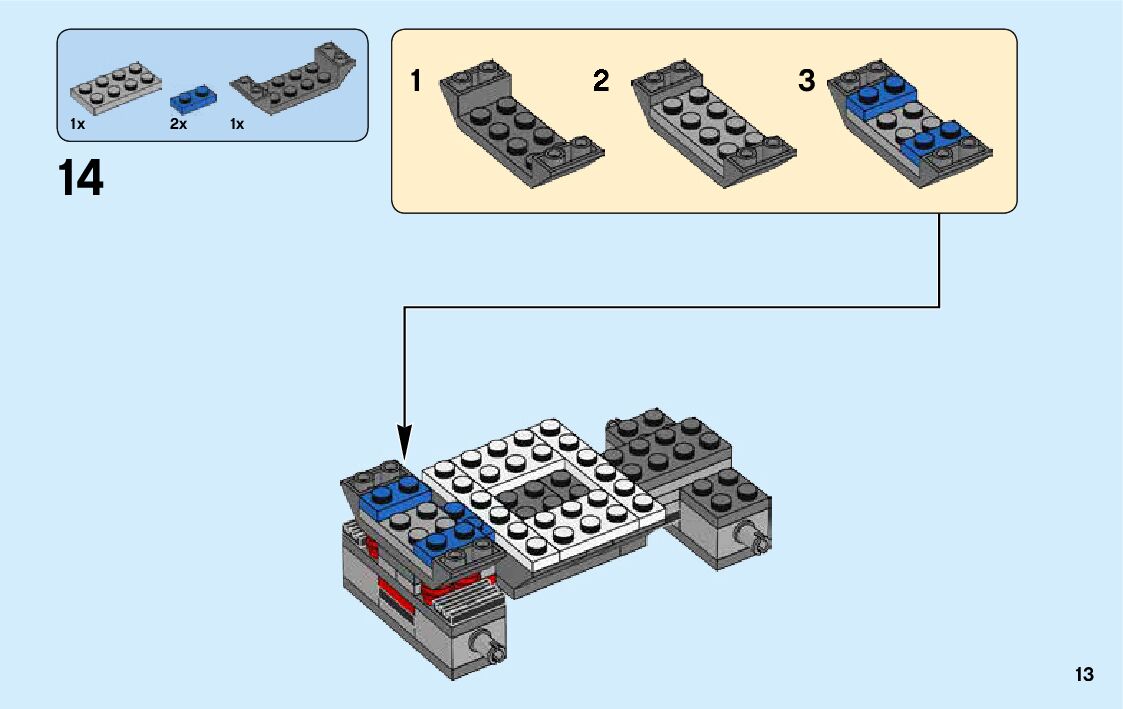 1x 2x 1x

14

1 2 3

13