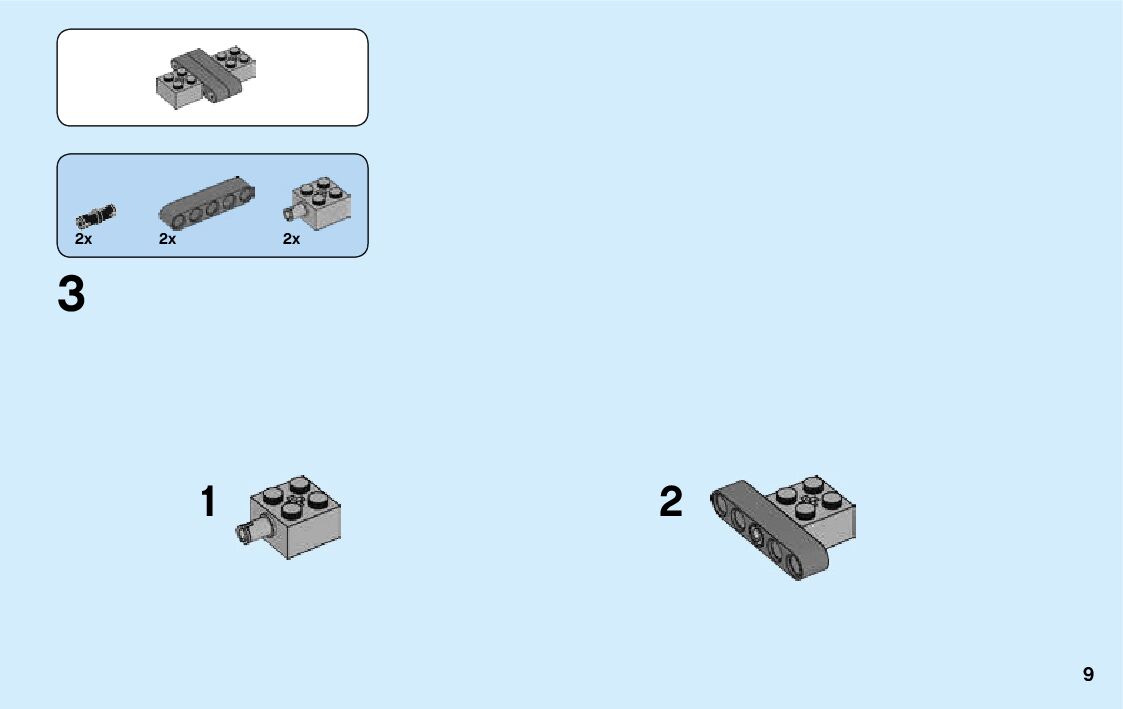 2x 2x 2x

3

1

2

9