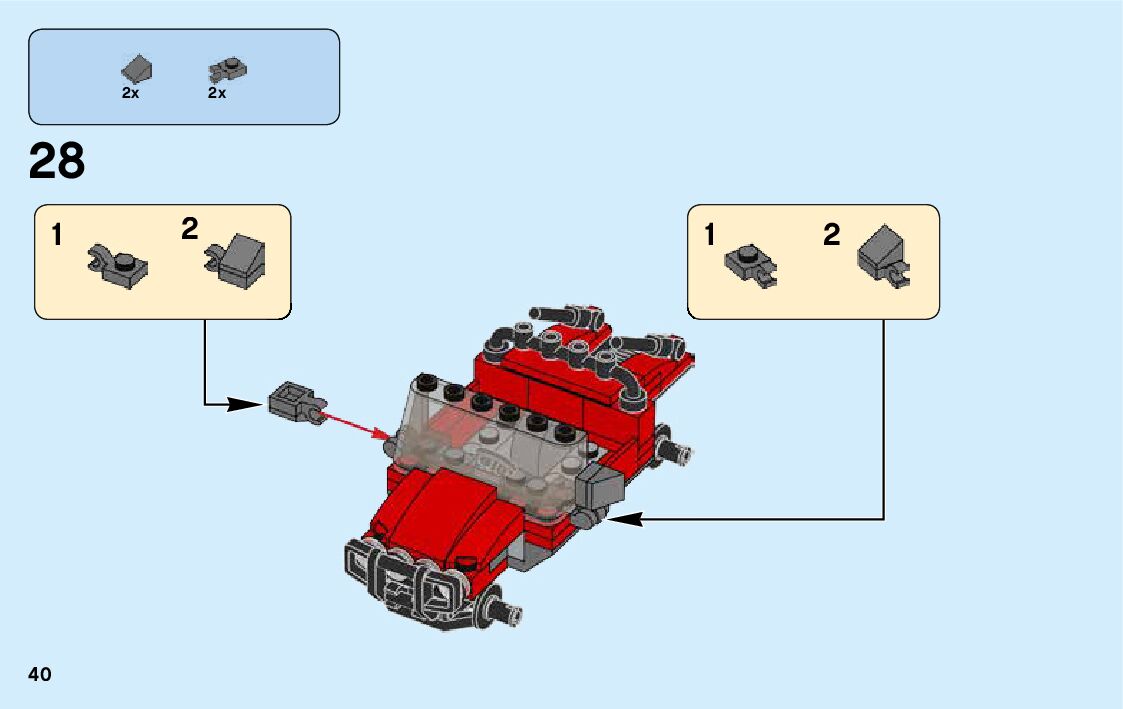 2x 2x

28

1 2

1 2

40