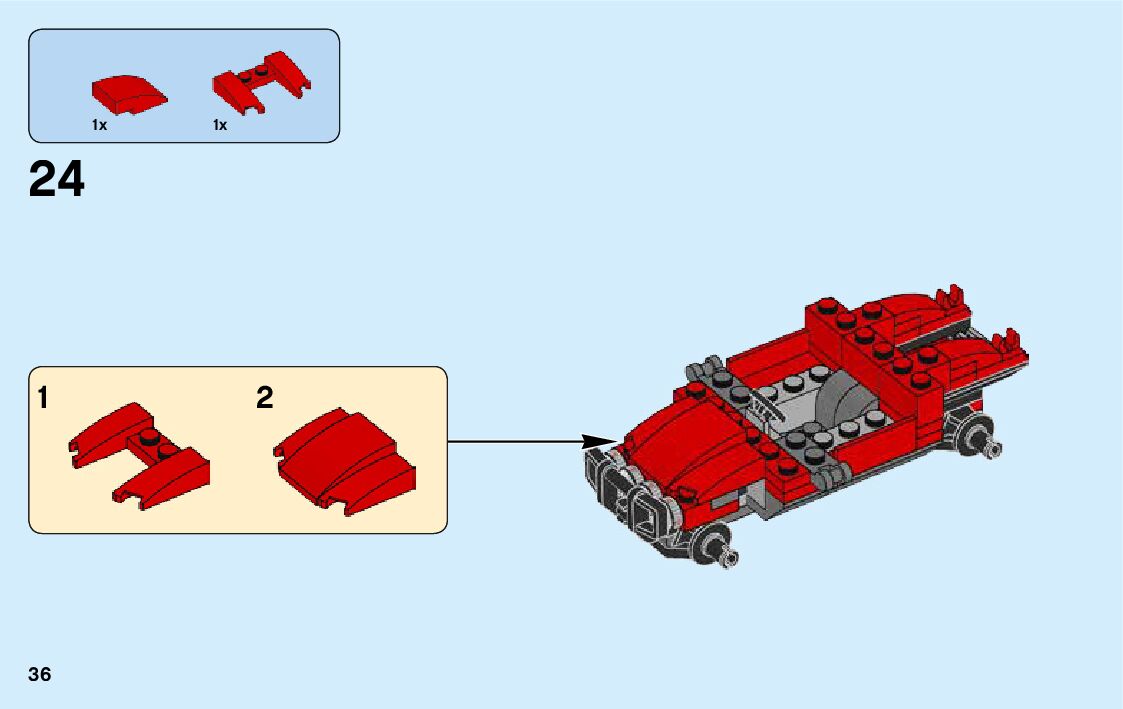 1x 1x

24

1 2

36