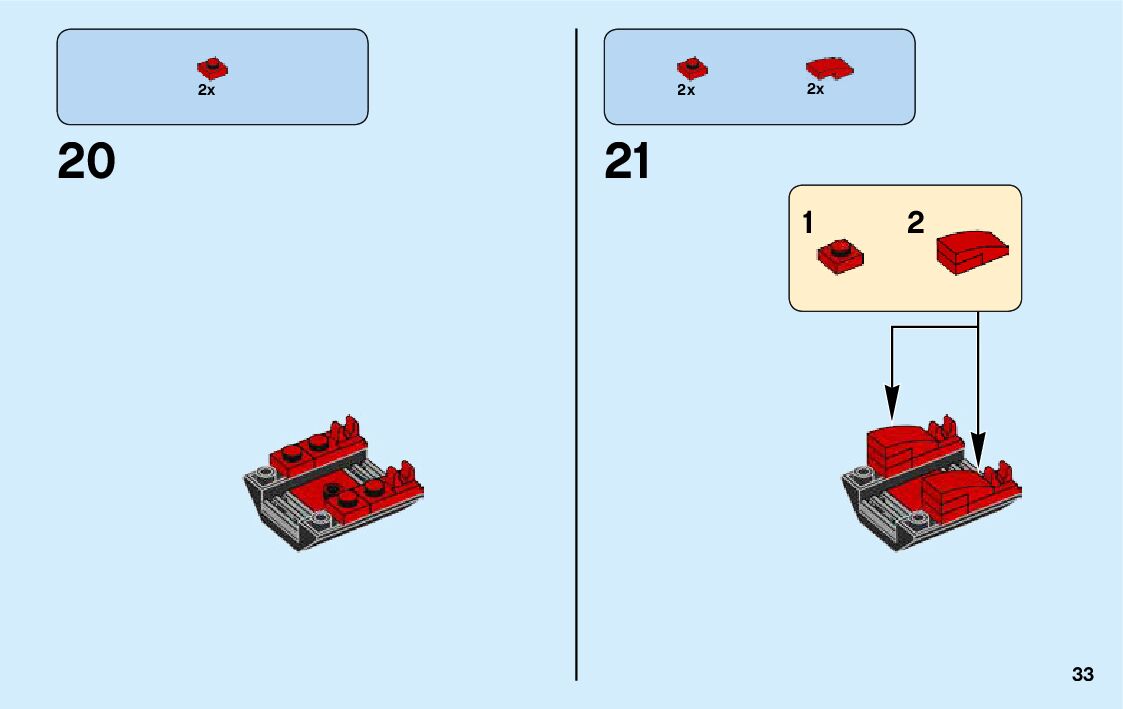 2x

20

2x

2x

21

1

2

33