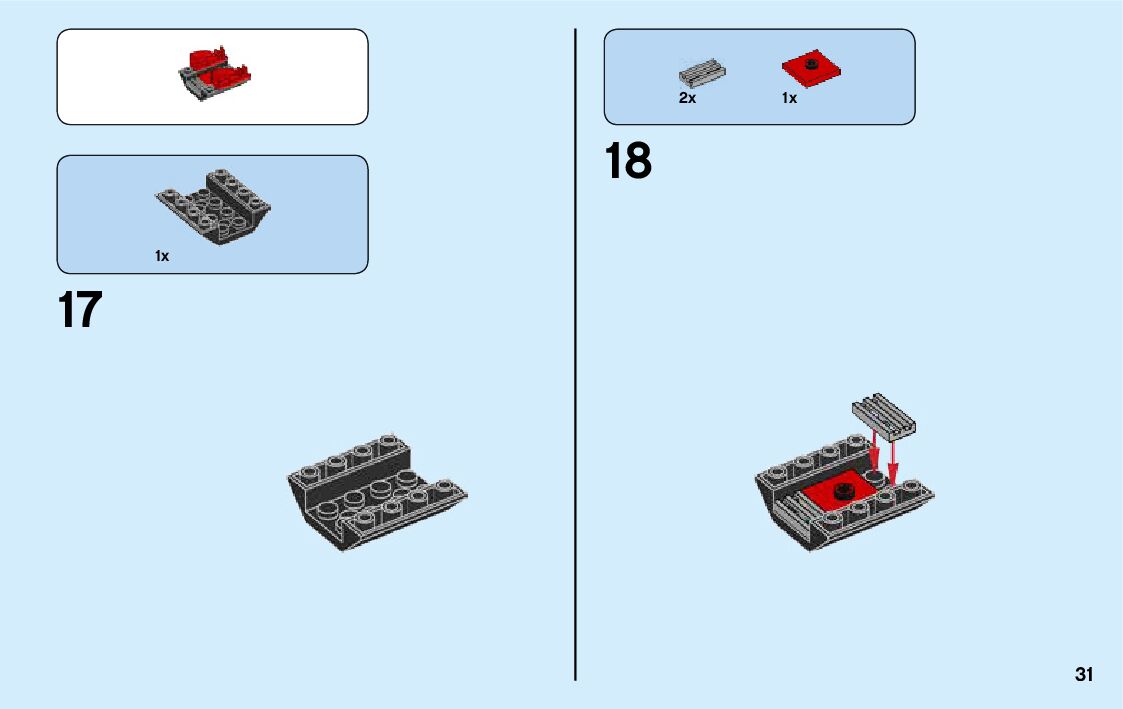 1x

17

2x

1x

18

31