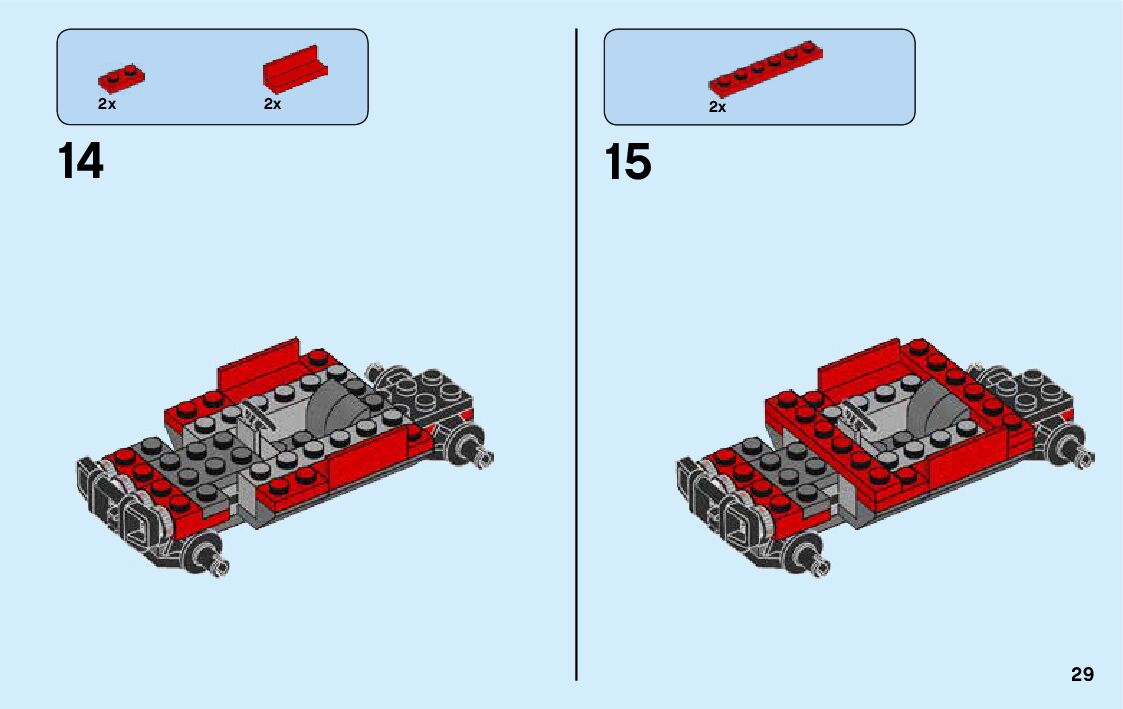 2x
2x

14

2x

15

29