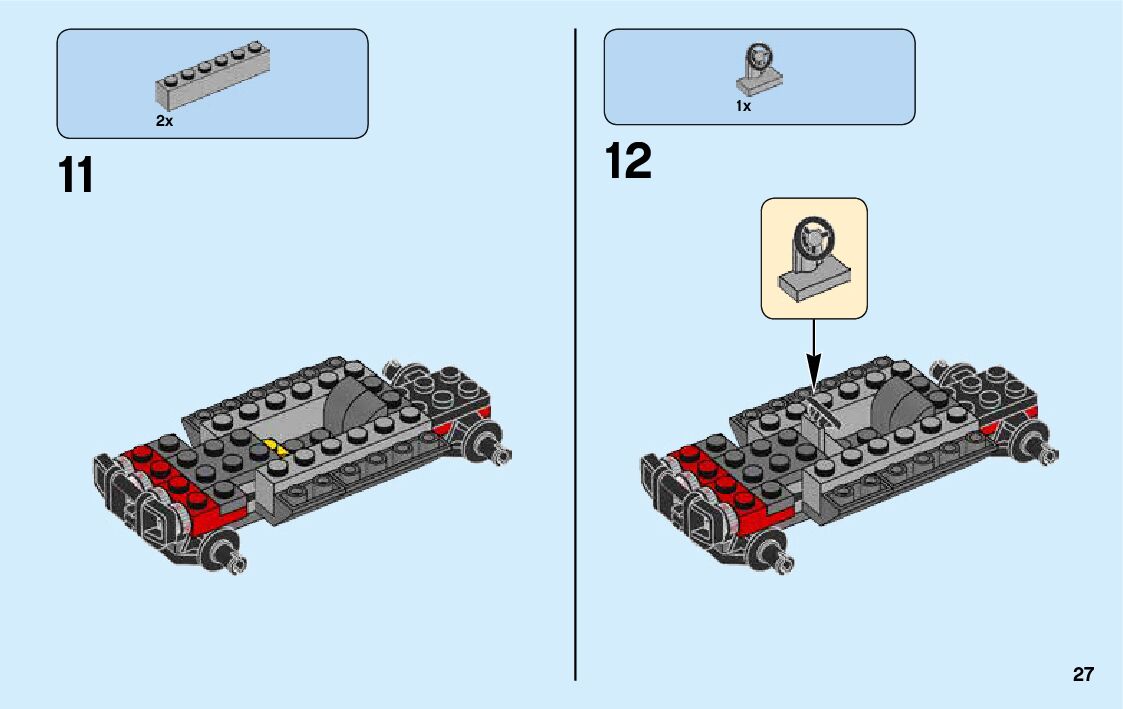 2x

11

1x

12

27